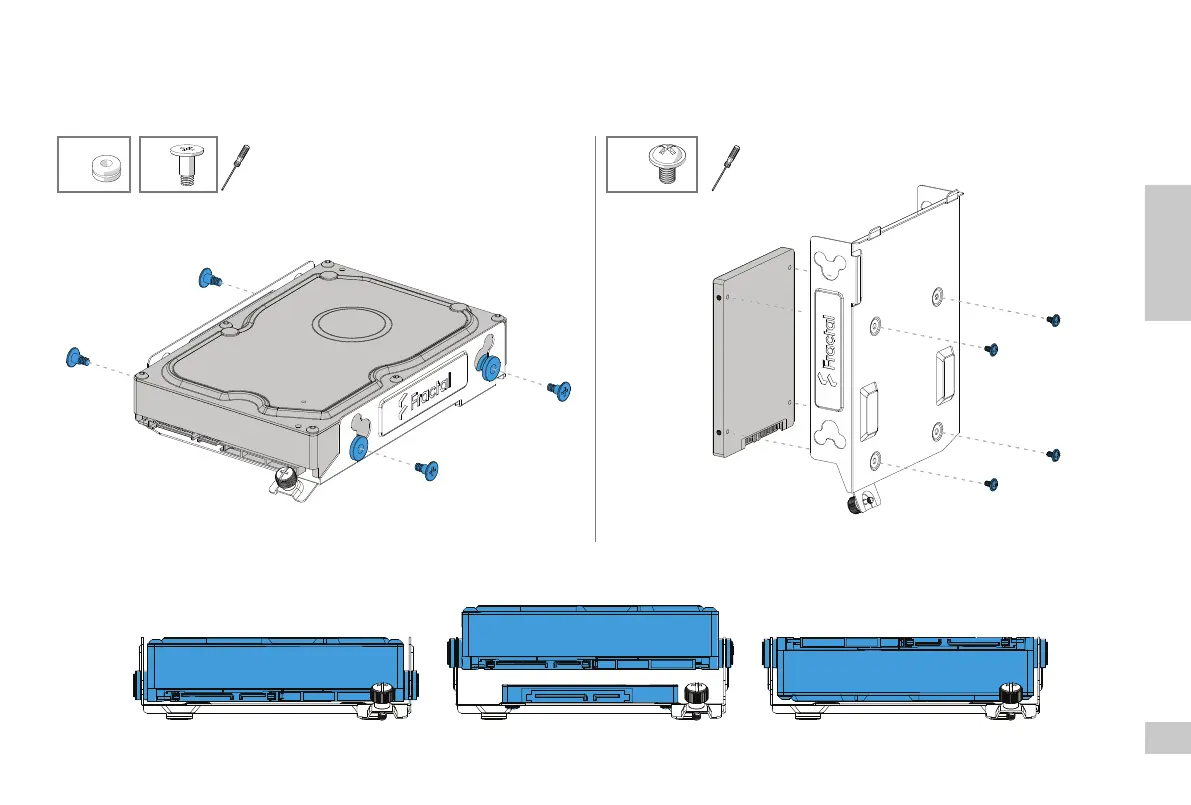 Fractal

Fractal