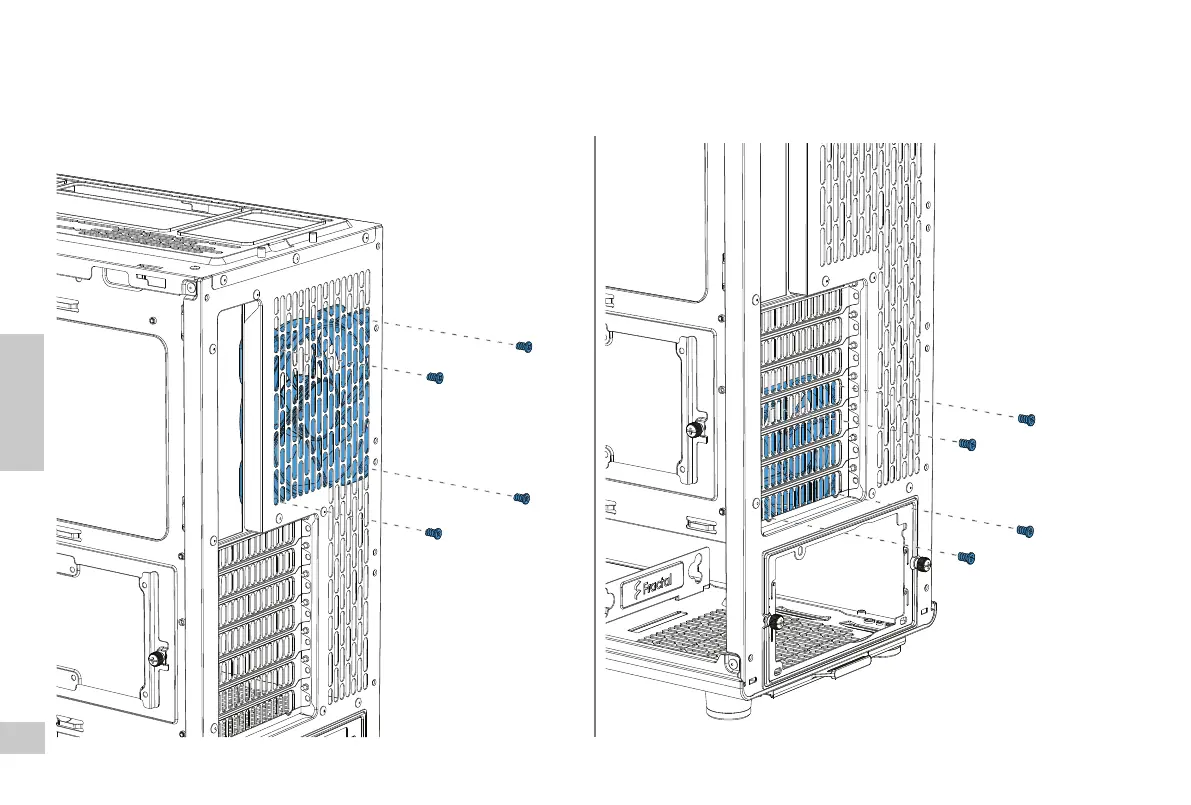 Fractal