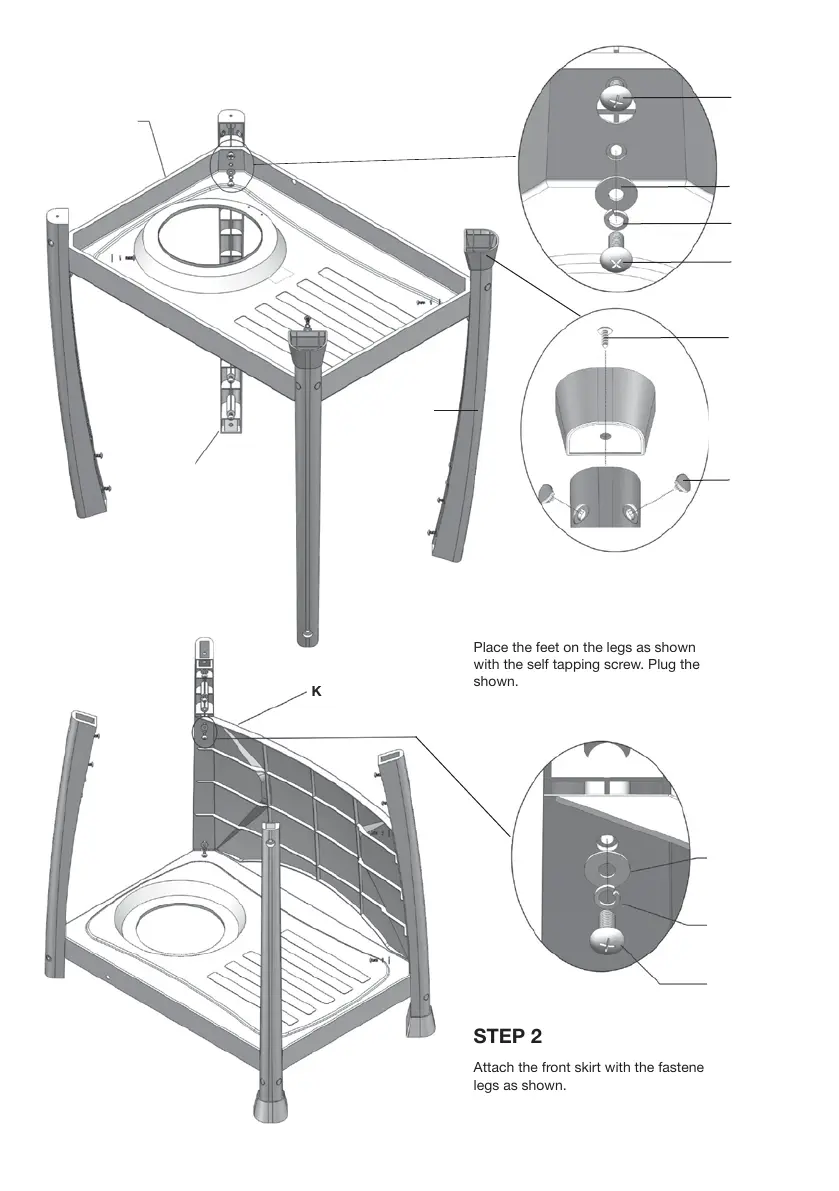 Place the feet on the legs as shown with the self tapping screw. Plug the shown.

K

STEP 2

Attach the front skirt with the fastene legs as shown.