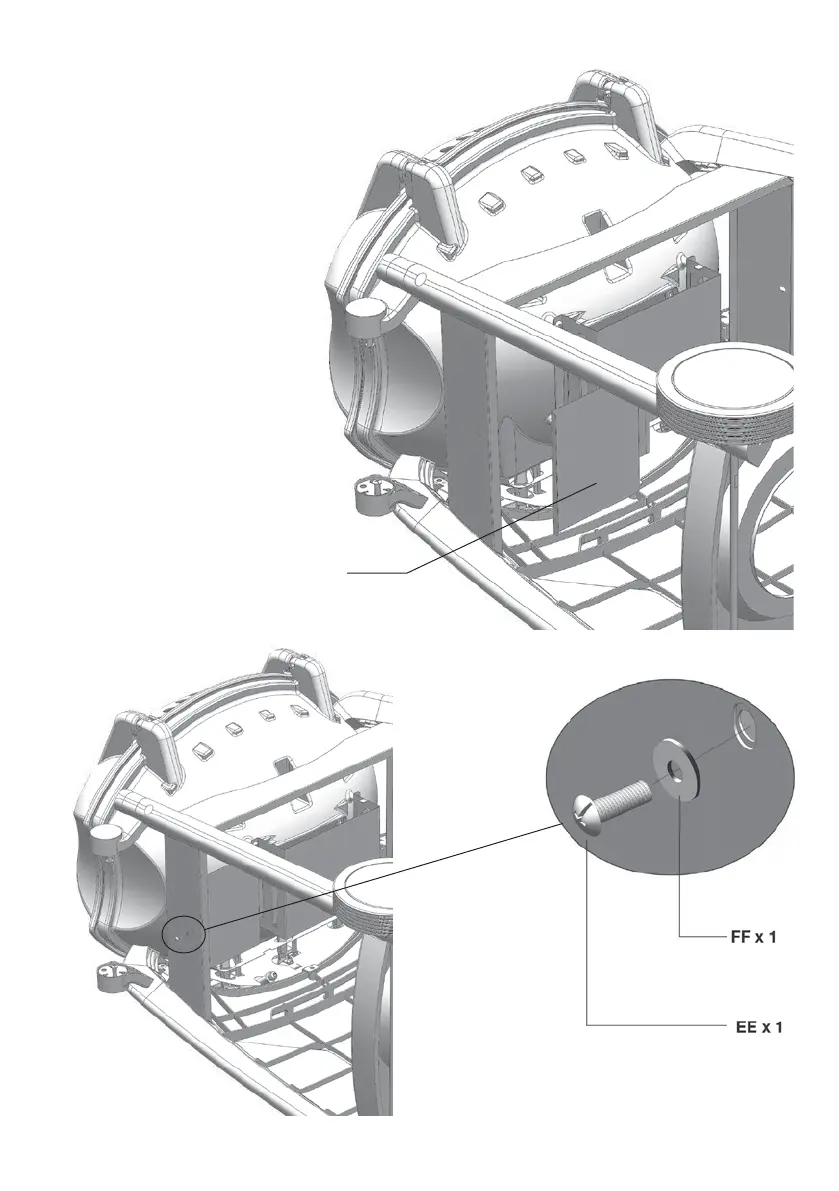 FF x 1

EE x 1