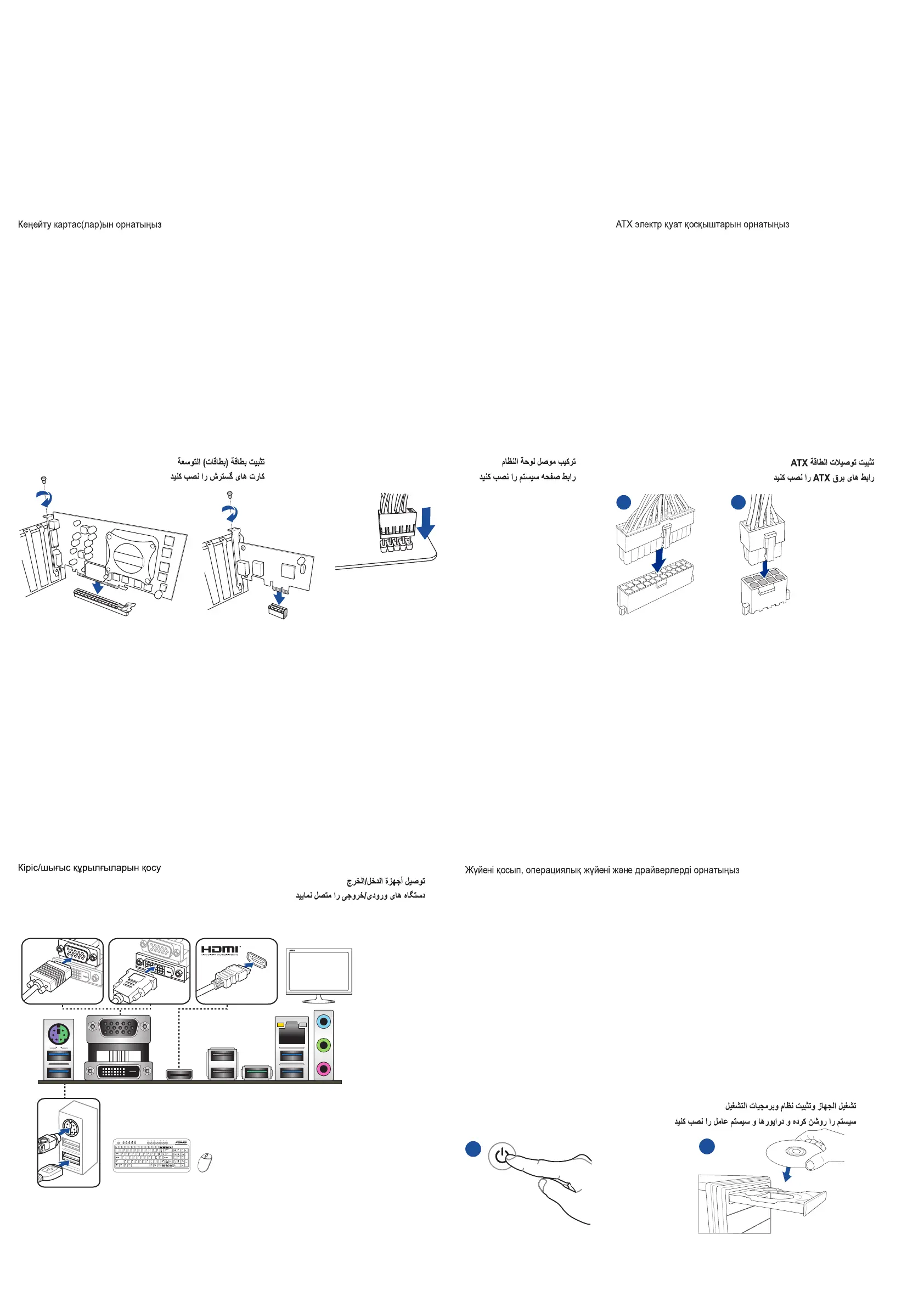 Кеңейту картас(лар)ын орнатыңыз

ATX электр қуат қосқыштарын орнатыңыз

تثبيت بطاقة (بطاقات) التوسعة
کارت های گسترش را نصب کنید

تركيب موصل لوحة النظام
رابط صفحه سیستم را نصب کنید

تثبيت توصيلات الطاقة ATX
رابط های برق ATX را نصب کنید

Кіріс/шығыс құрылғыларын қосу
توصيل أجهزة الدخل/الخرج
دستگاه های ورودی/خروجی را متصل نمایید

HDMI

Жүйені қосып, операциялық жүйені және драйверлерді орнатыңыз

تشغيل الجهاز وتثبيت نظام وبرمجيات التشغيل
سیستم را روشن کرده و درایورها و سیستم عامل را نصب کنید