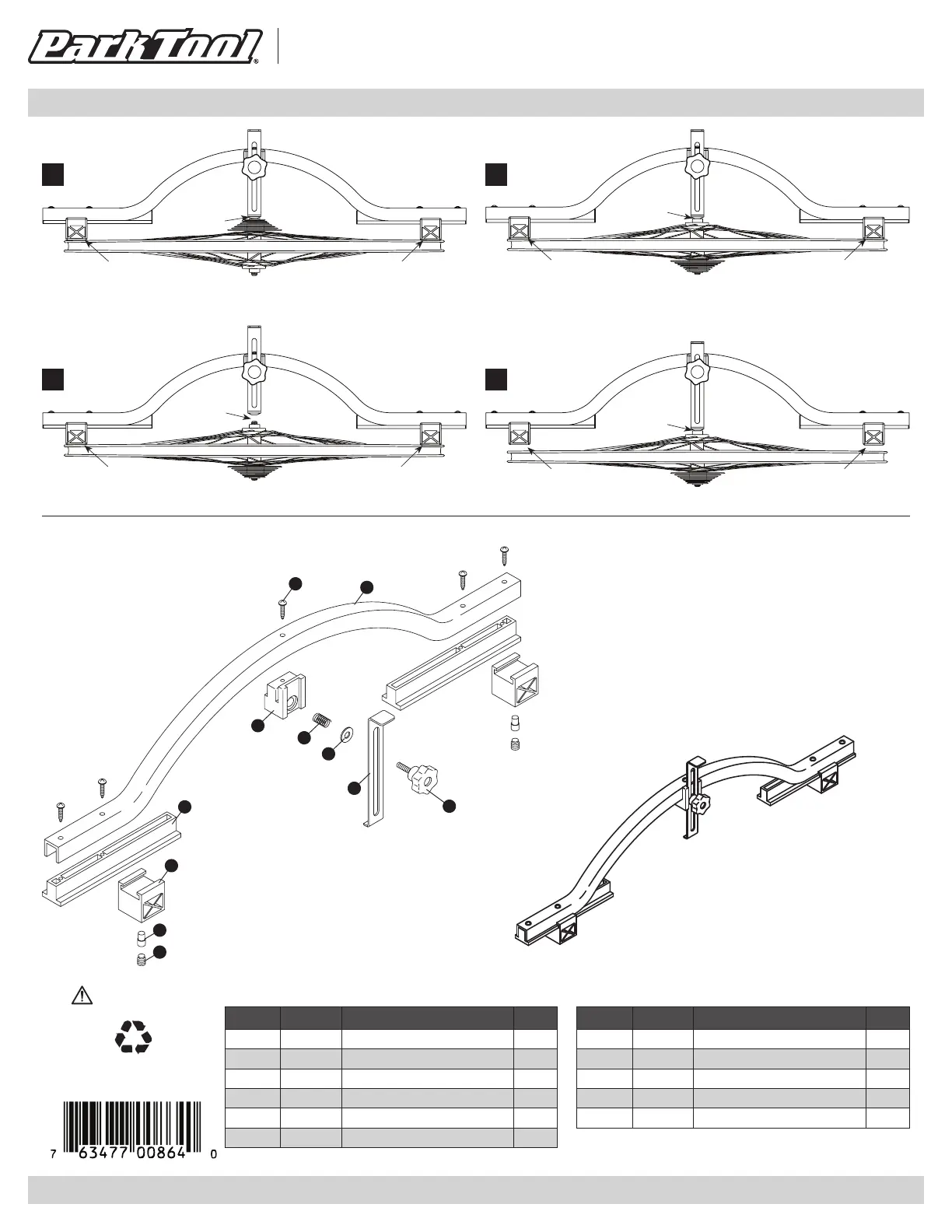 Park Tool®

7 63477 00864 0