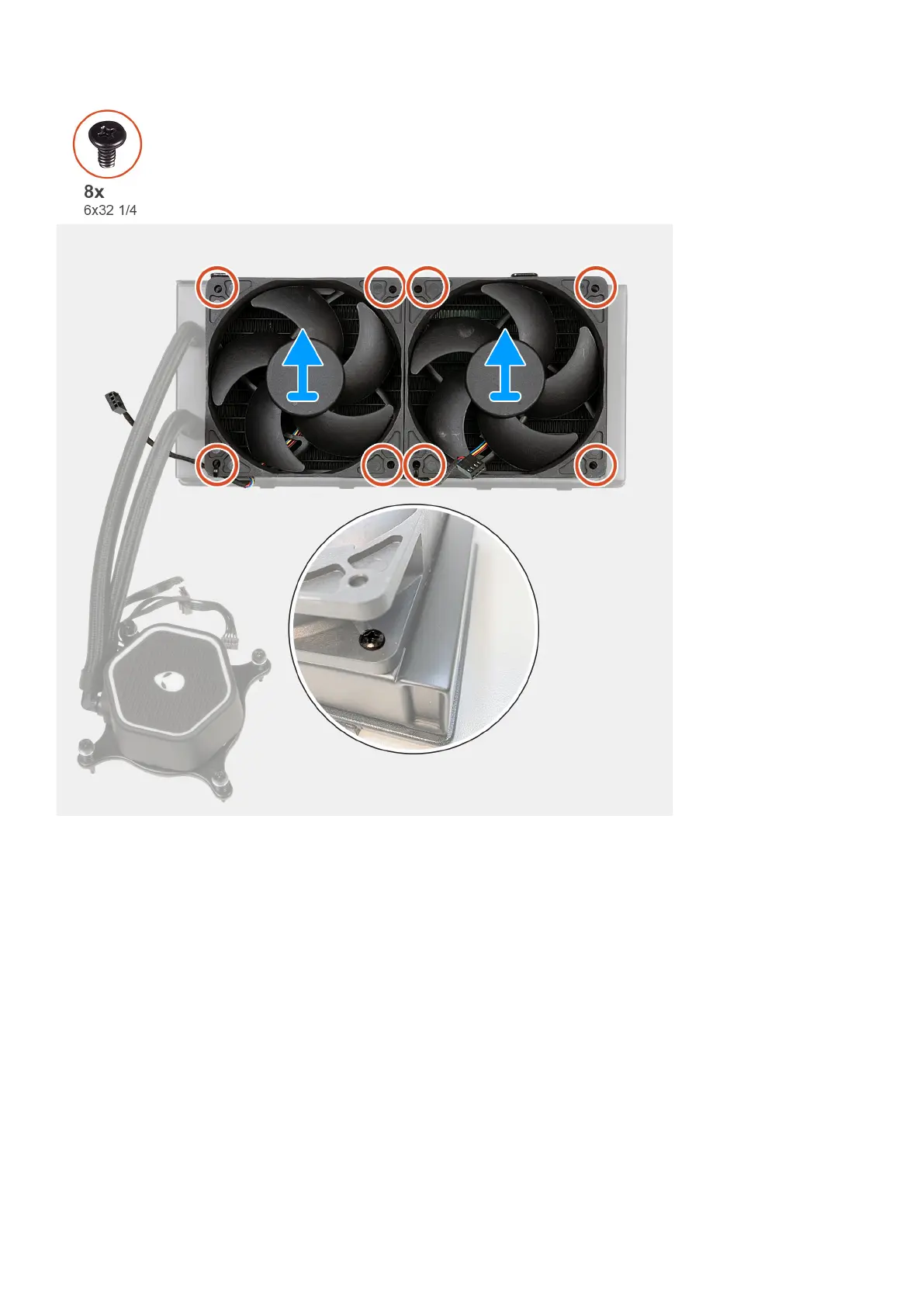 8x
6x32 1/4