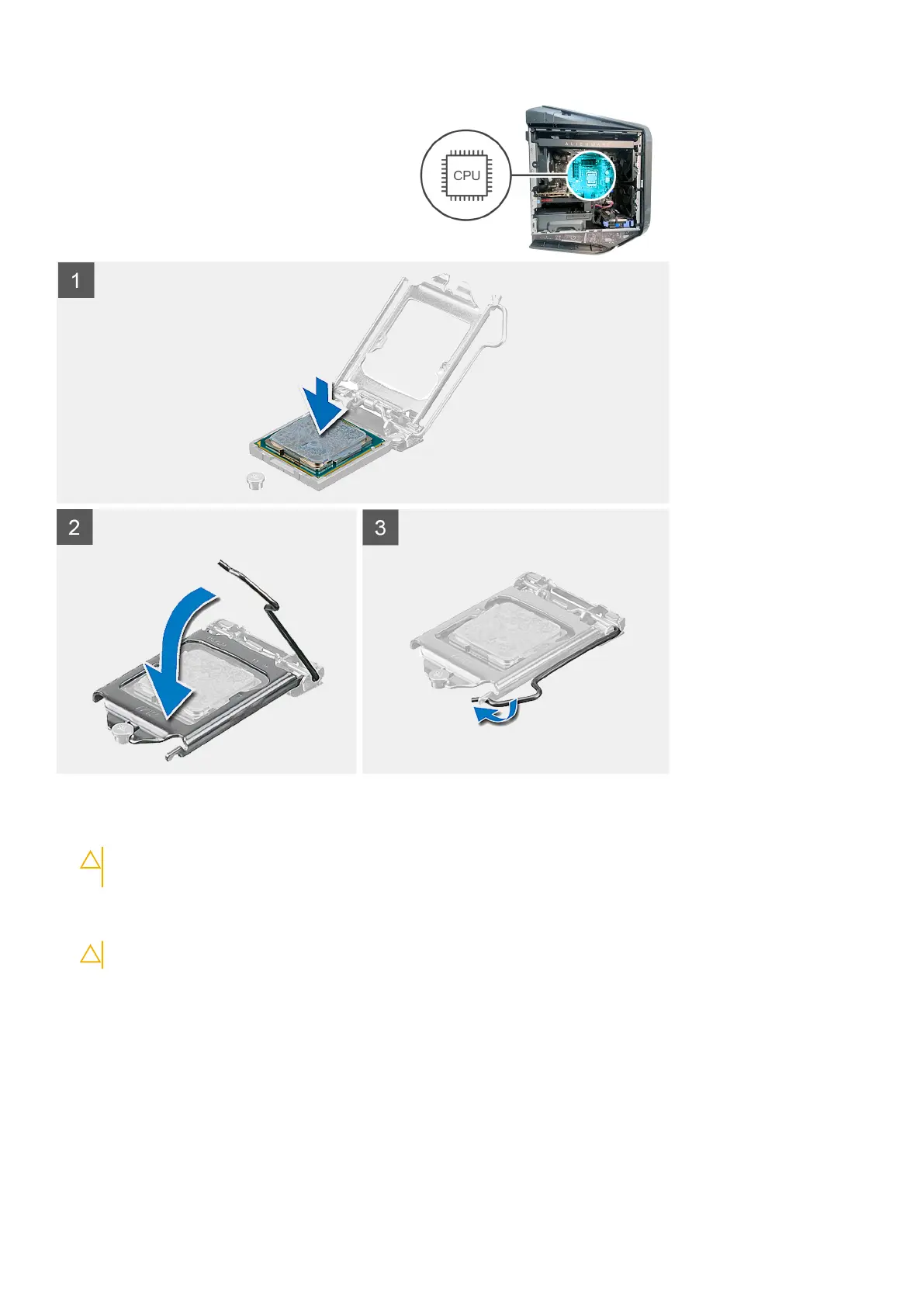 CPU

1

2

3