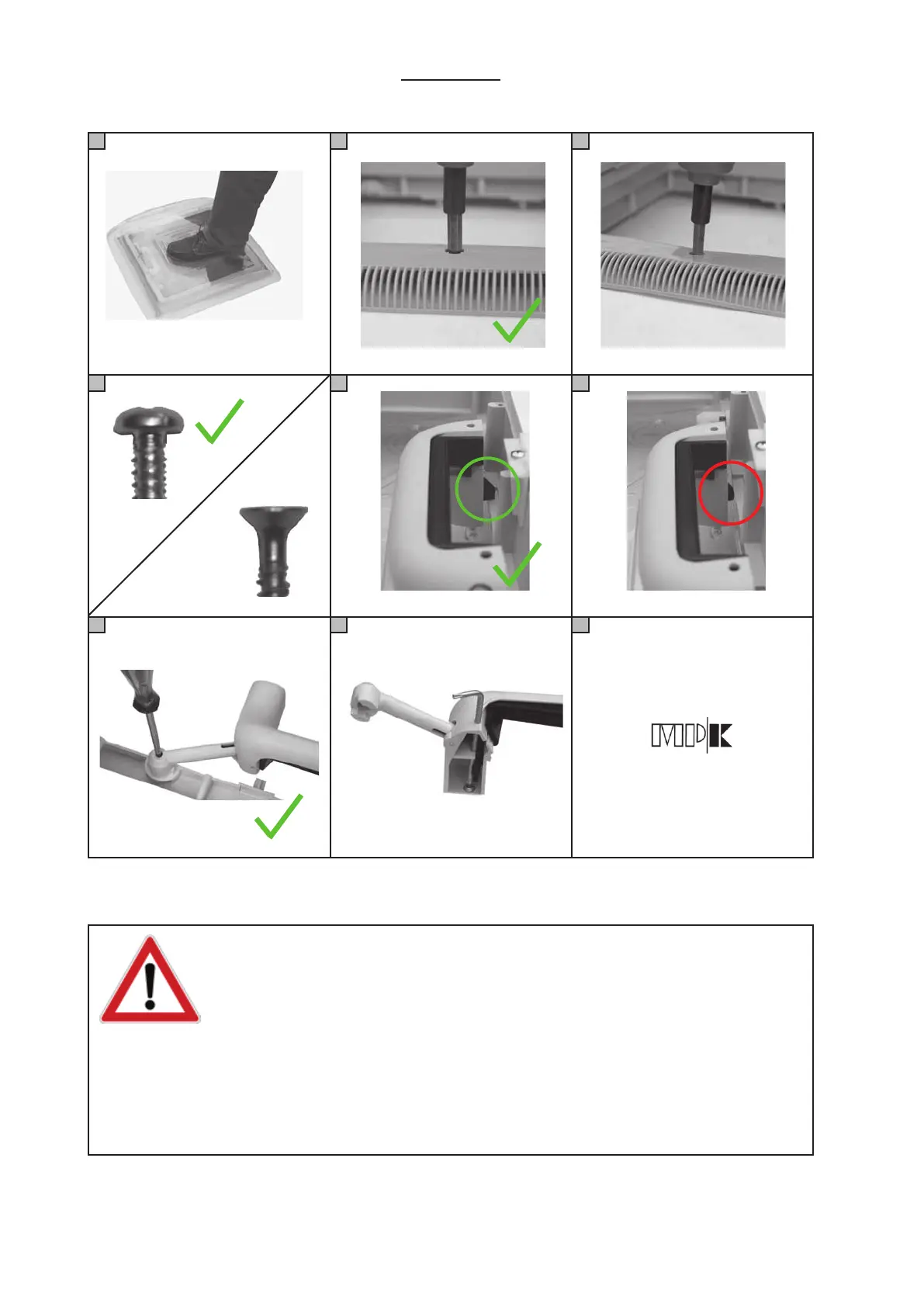 MPK