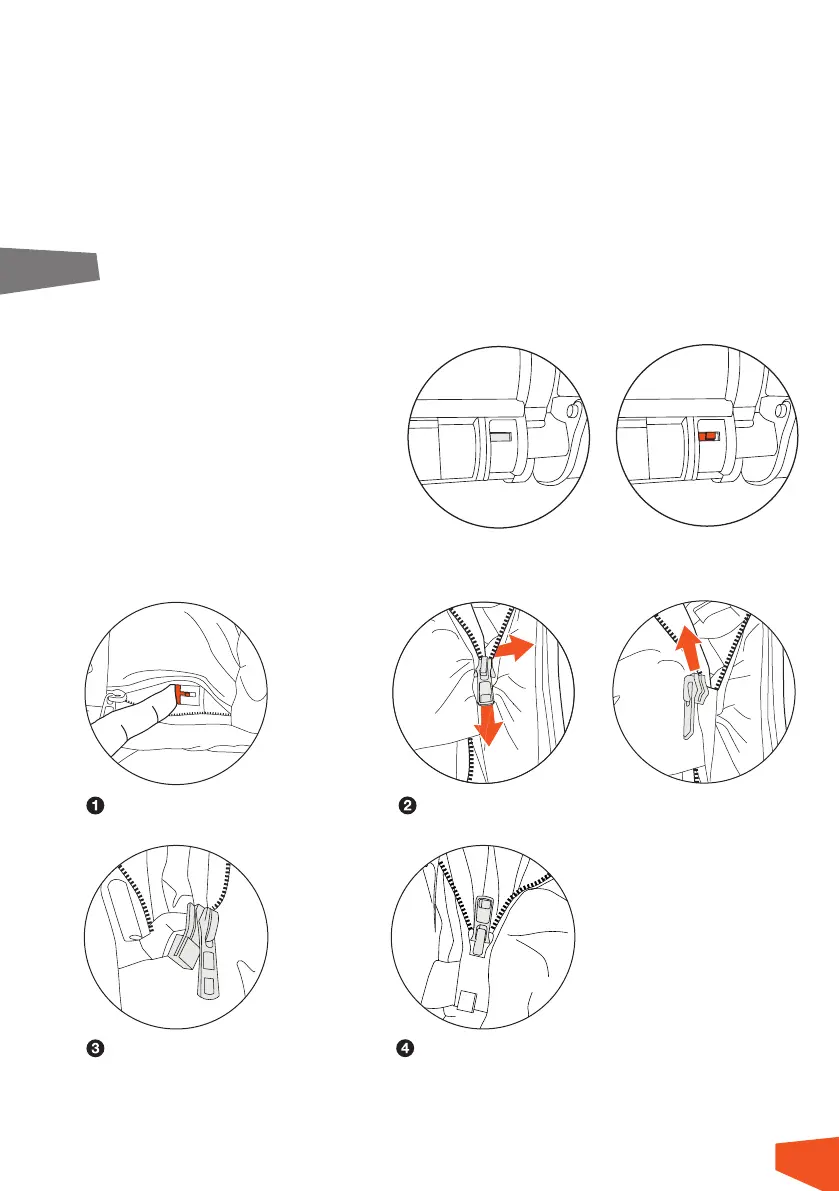 1

2

3

4