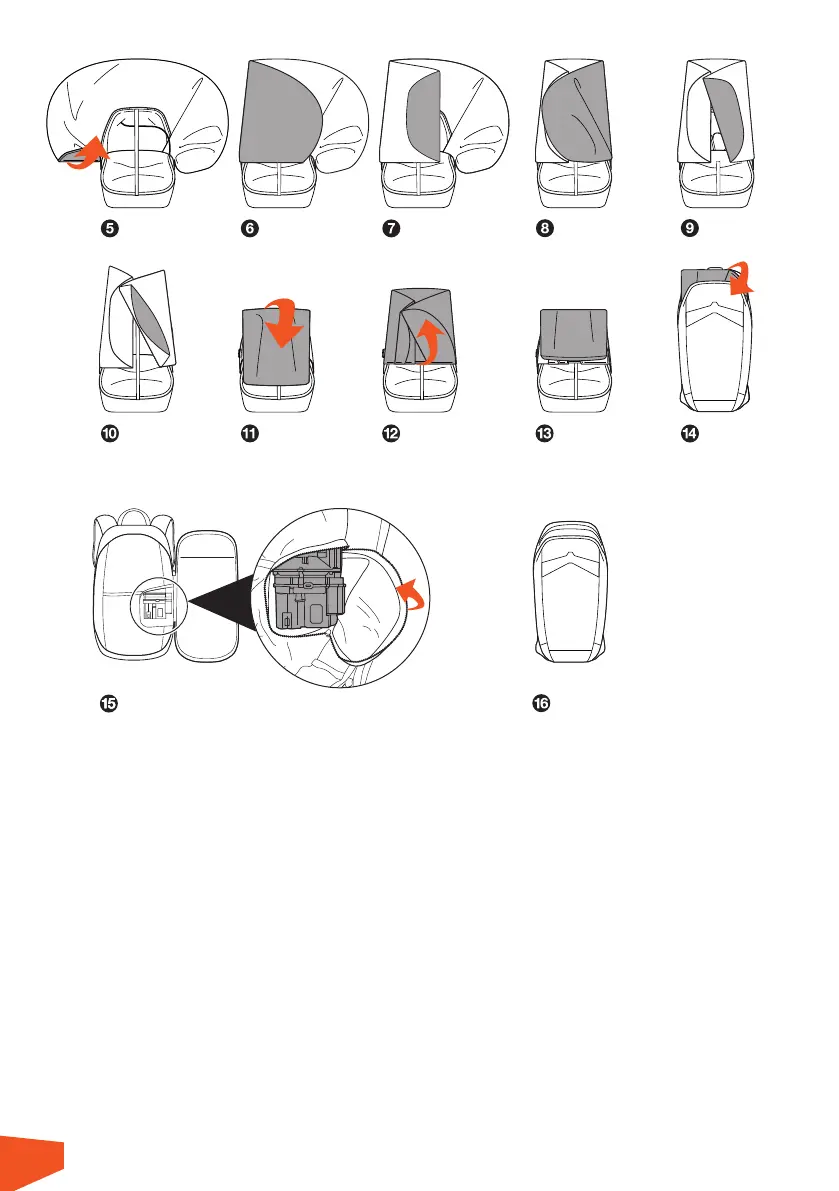 5 6 7 8 9

10 11 12 13 14

15 16