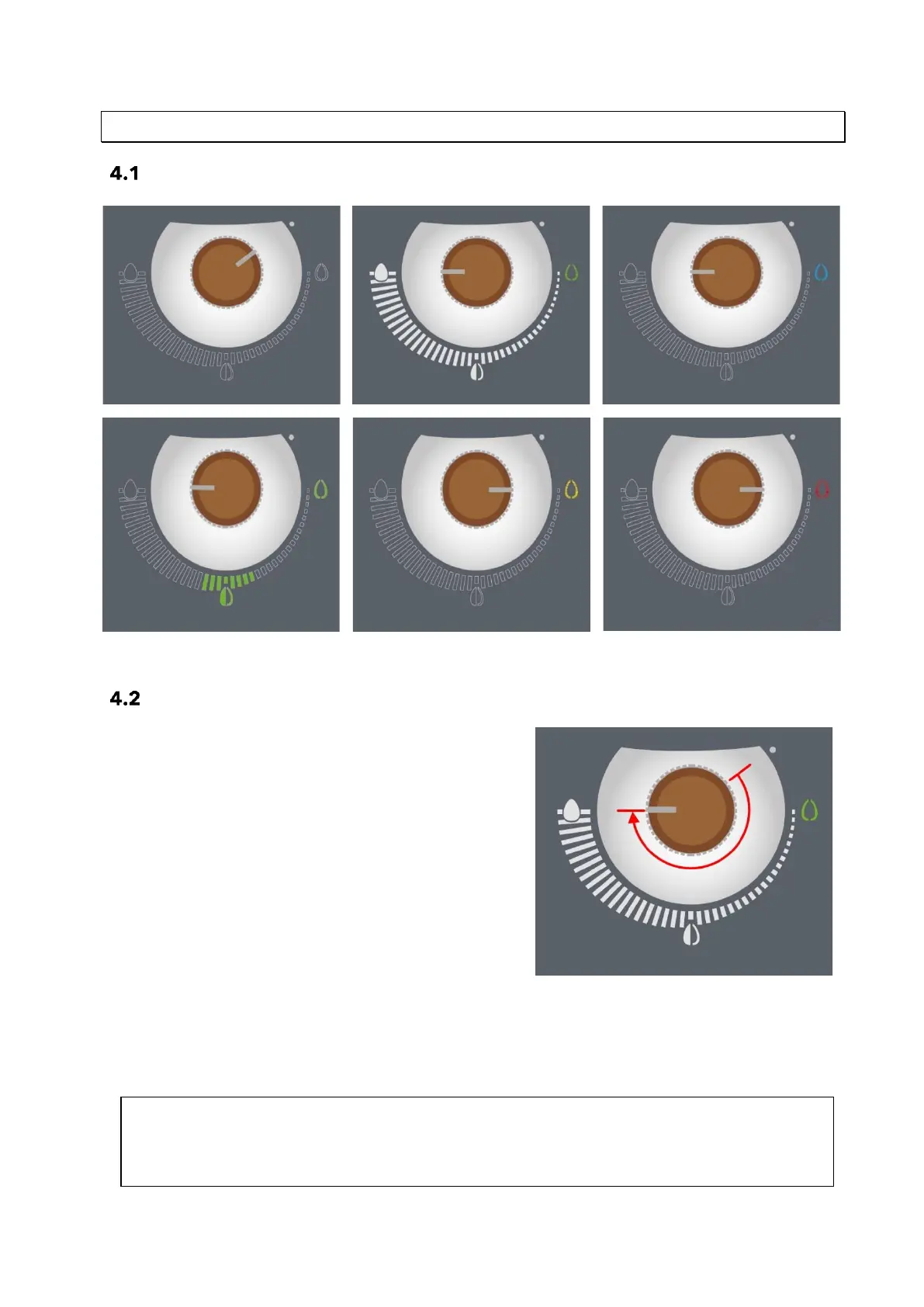 4.1

4.2