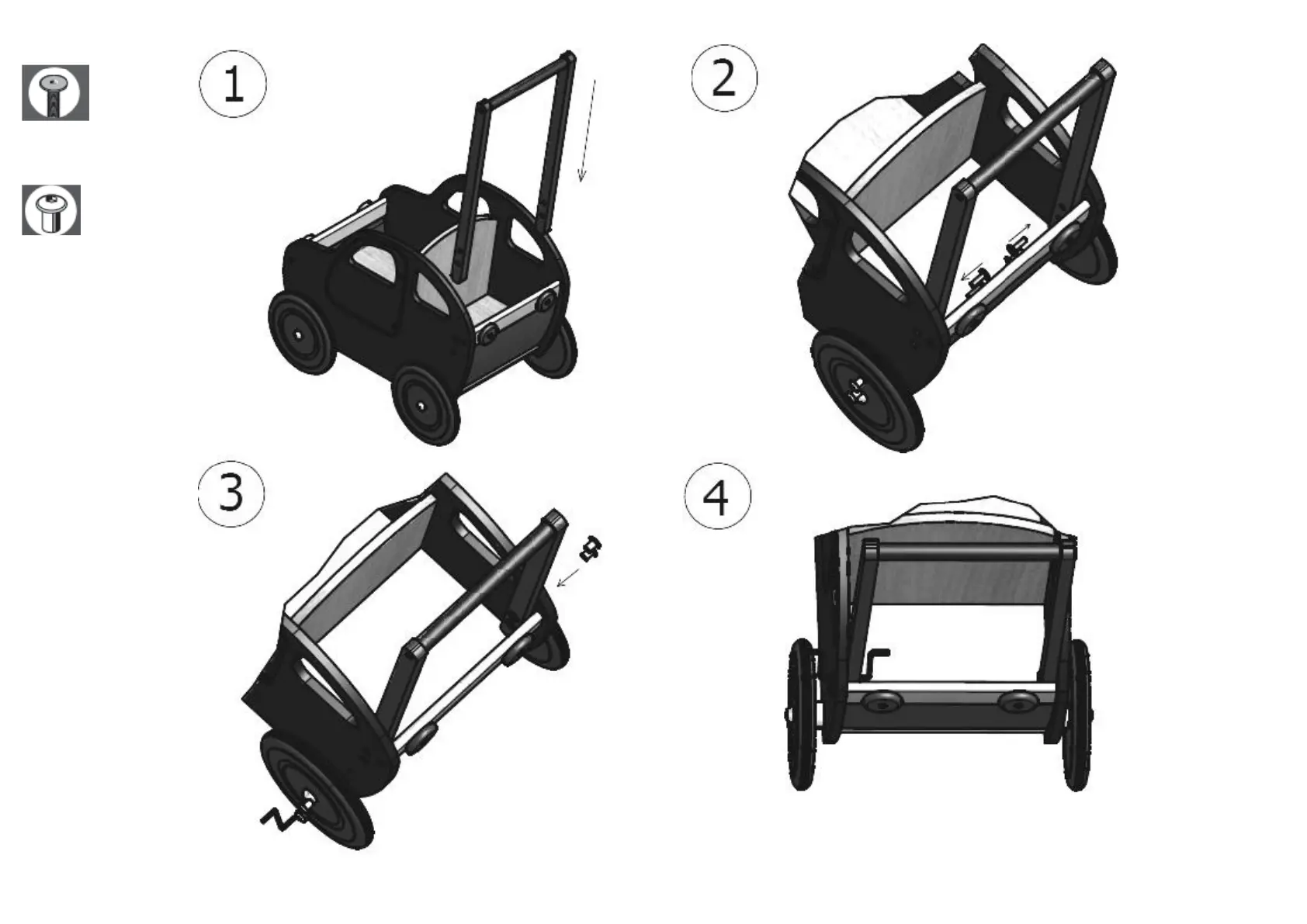 1

2

3

4