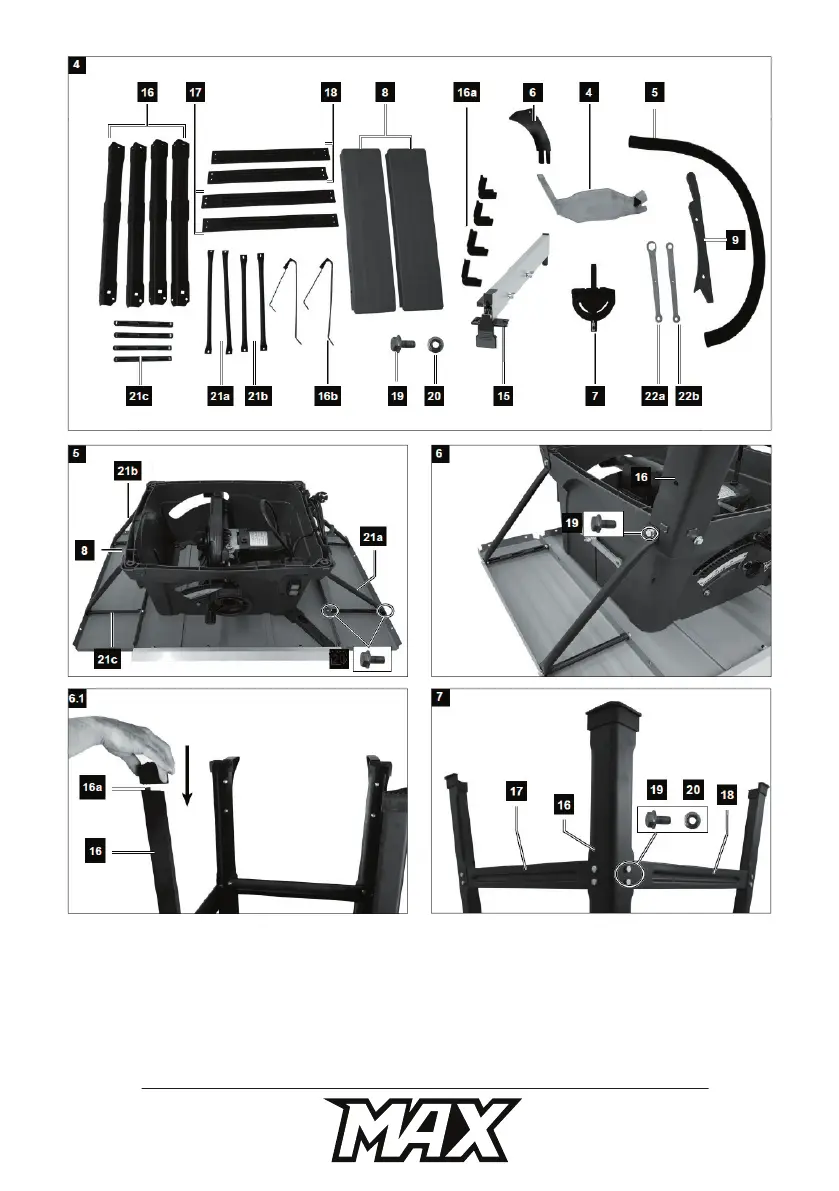 4

16 17 18 8 16a 6 4 5

9

21c 21a 21b 16b 19 20 15 7 22a 22b

5

21b

8

21a

21c

6

16

19

6.1

16a

16

7

17 16 19 20 18

MAX