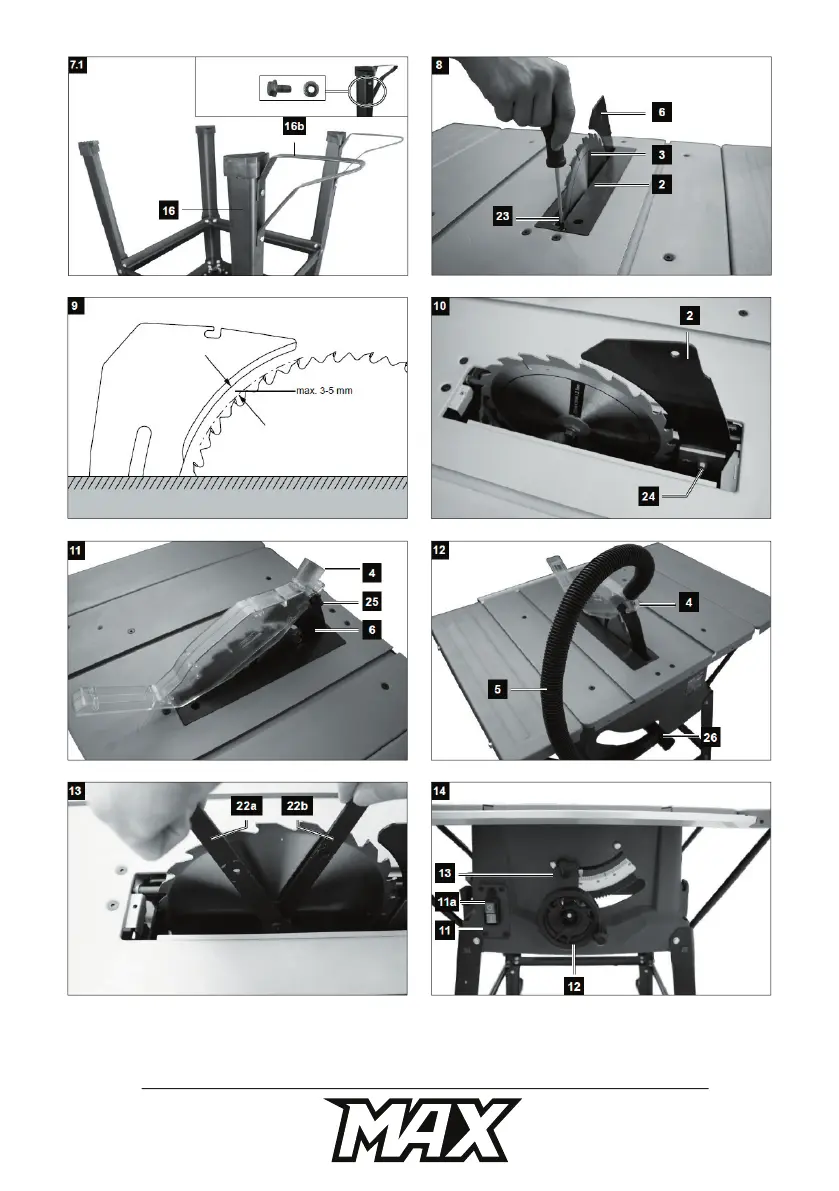 7.1

16b

16

8

6

3

2

23

9

max. 3-5 mm

10

2

24

11

4

25

6

12

4

5

26

13

22a

22b

14

13

11a

11

12

MAX