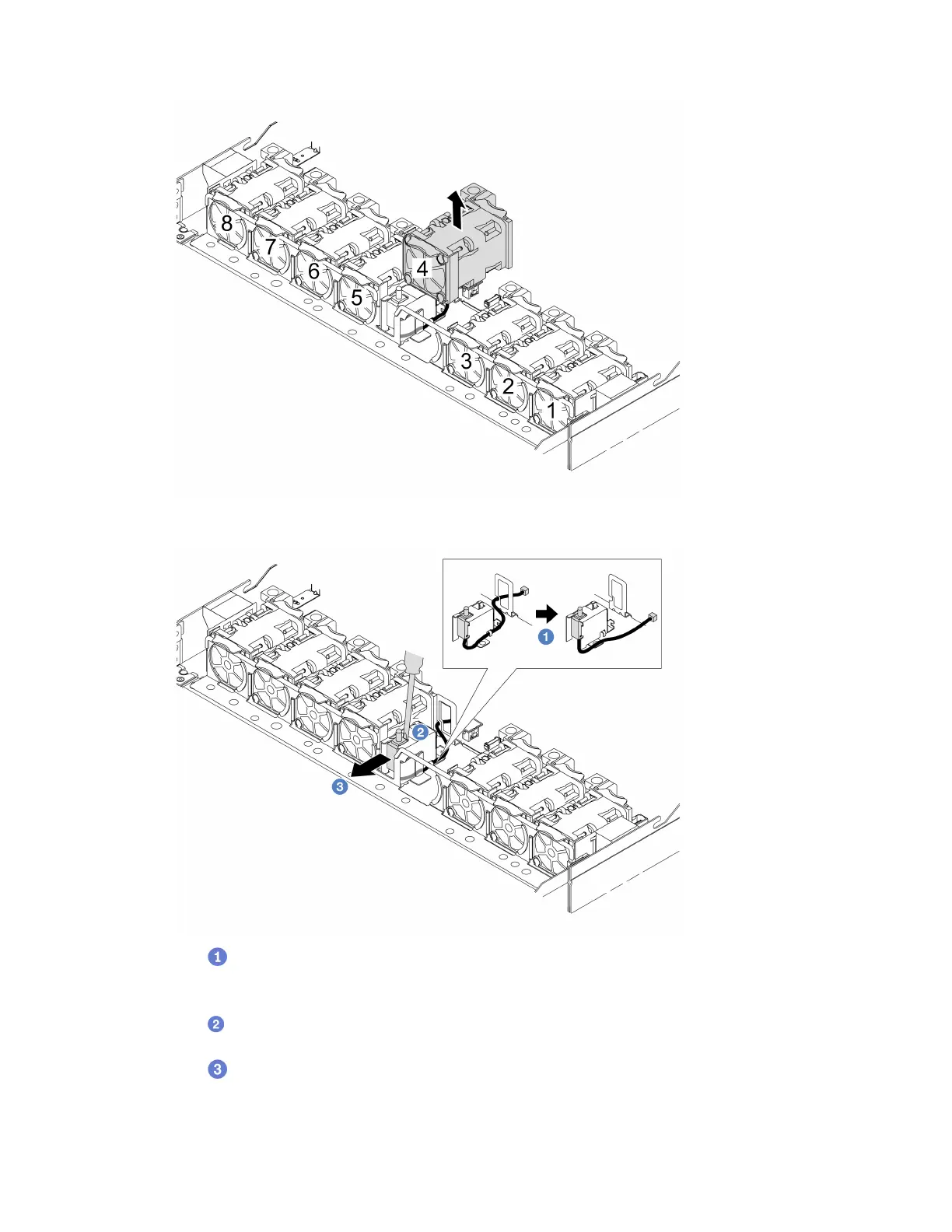 8
7
6
5
4
3
2
1

1
2
3

1

2

3