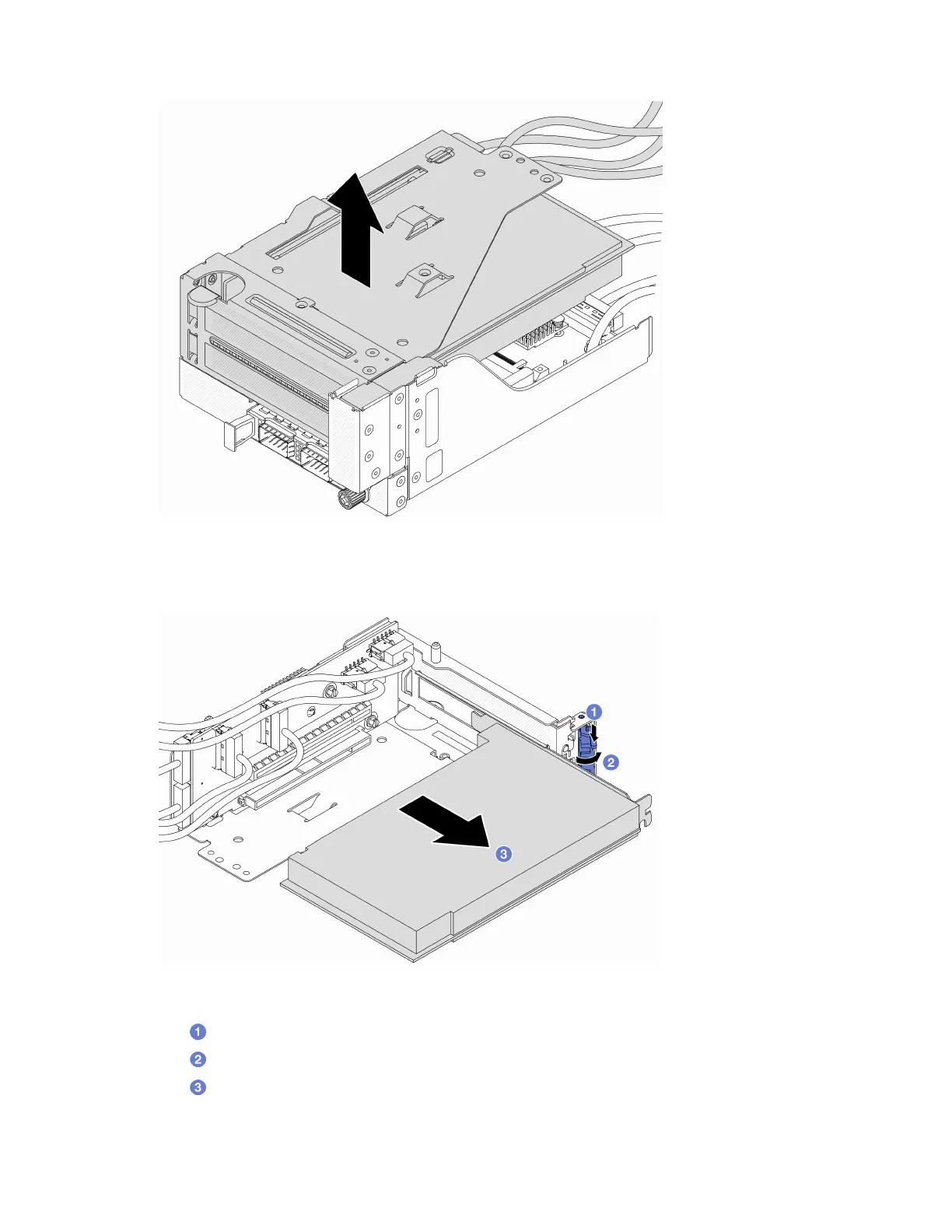 1

2

3

1

2

3