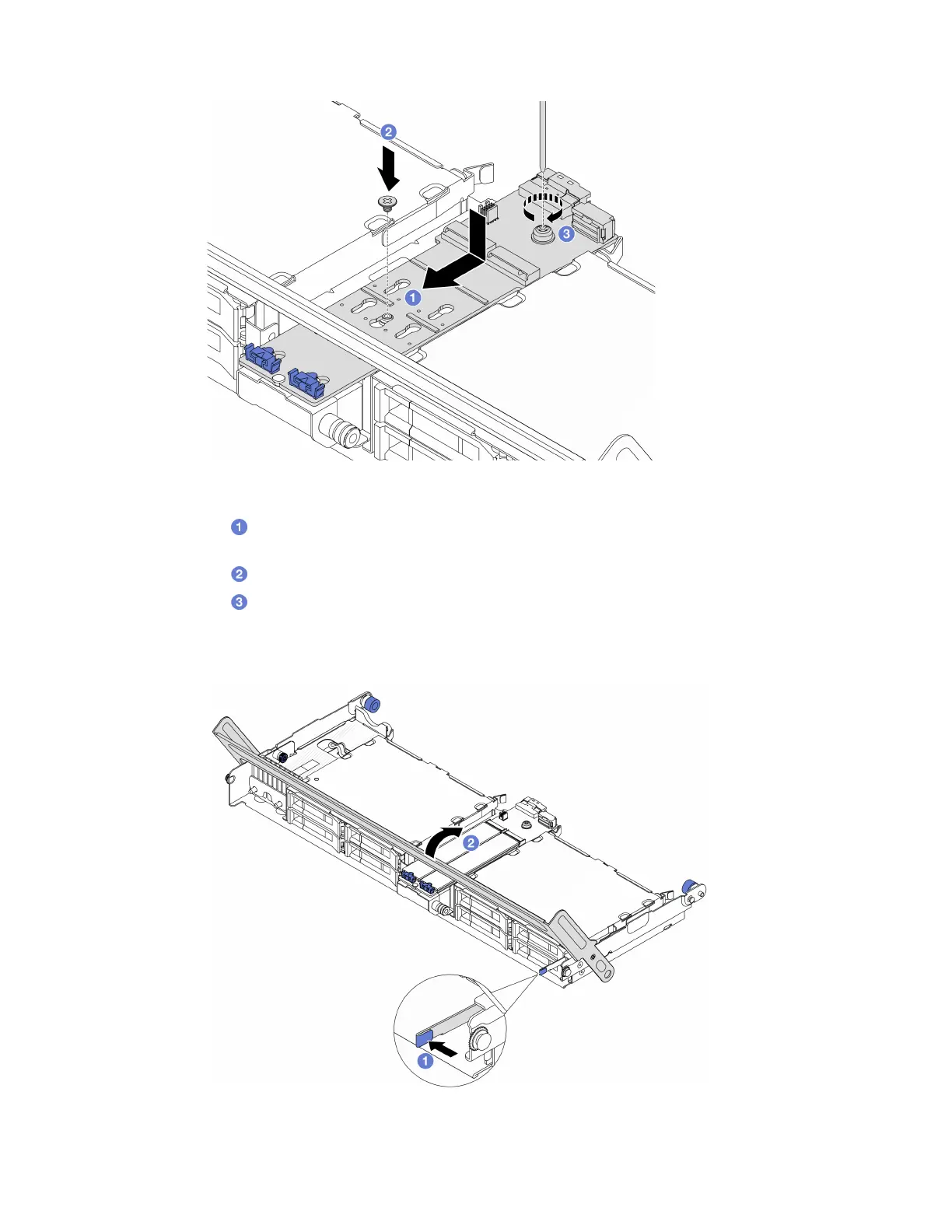 2
3
1

1
2
3

2
1