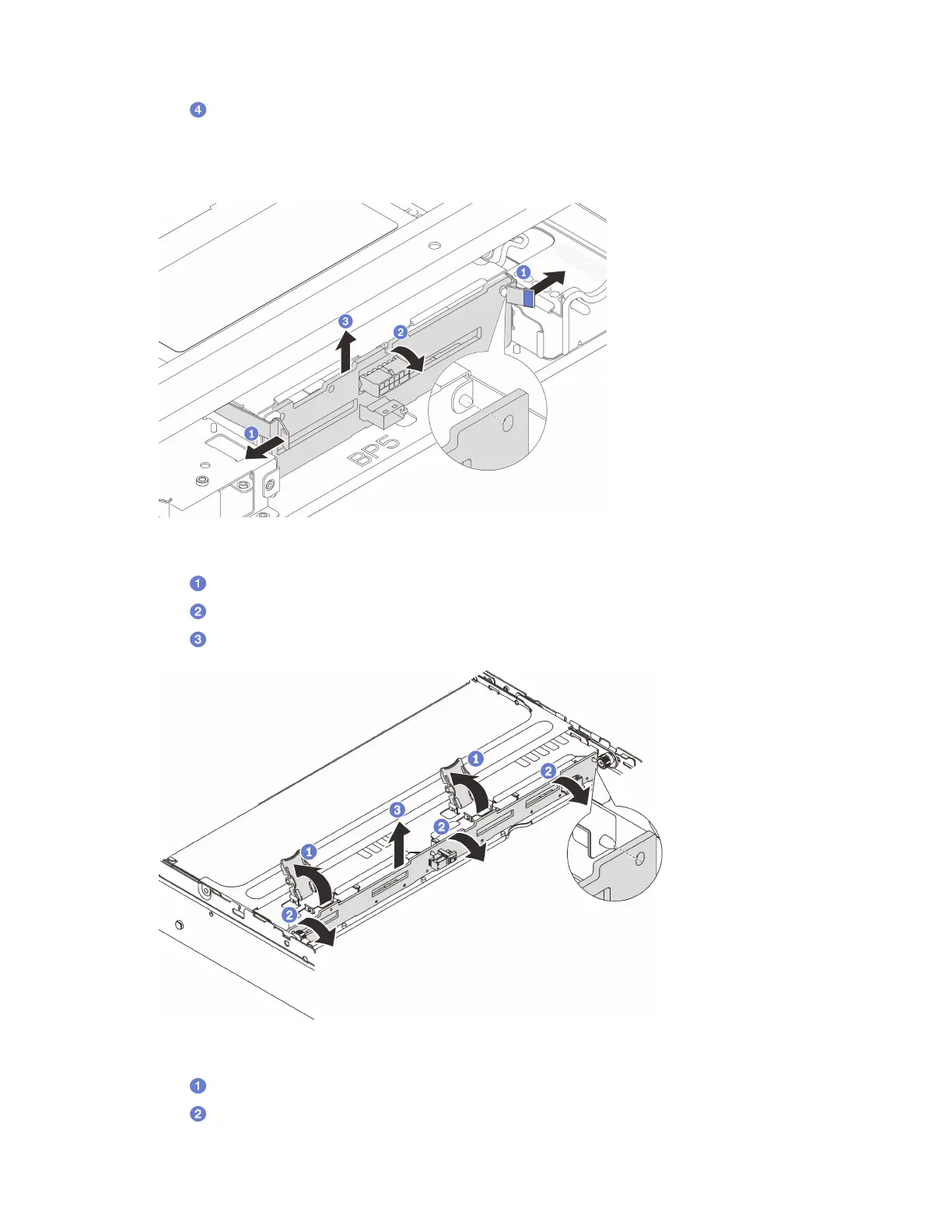 4

1
3
2
1
BP5

1
2
3

1
2
3
2
1
2

1
2