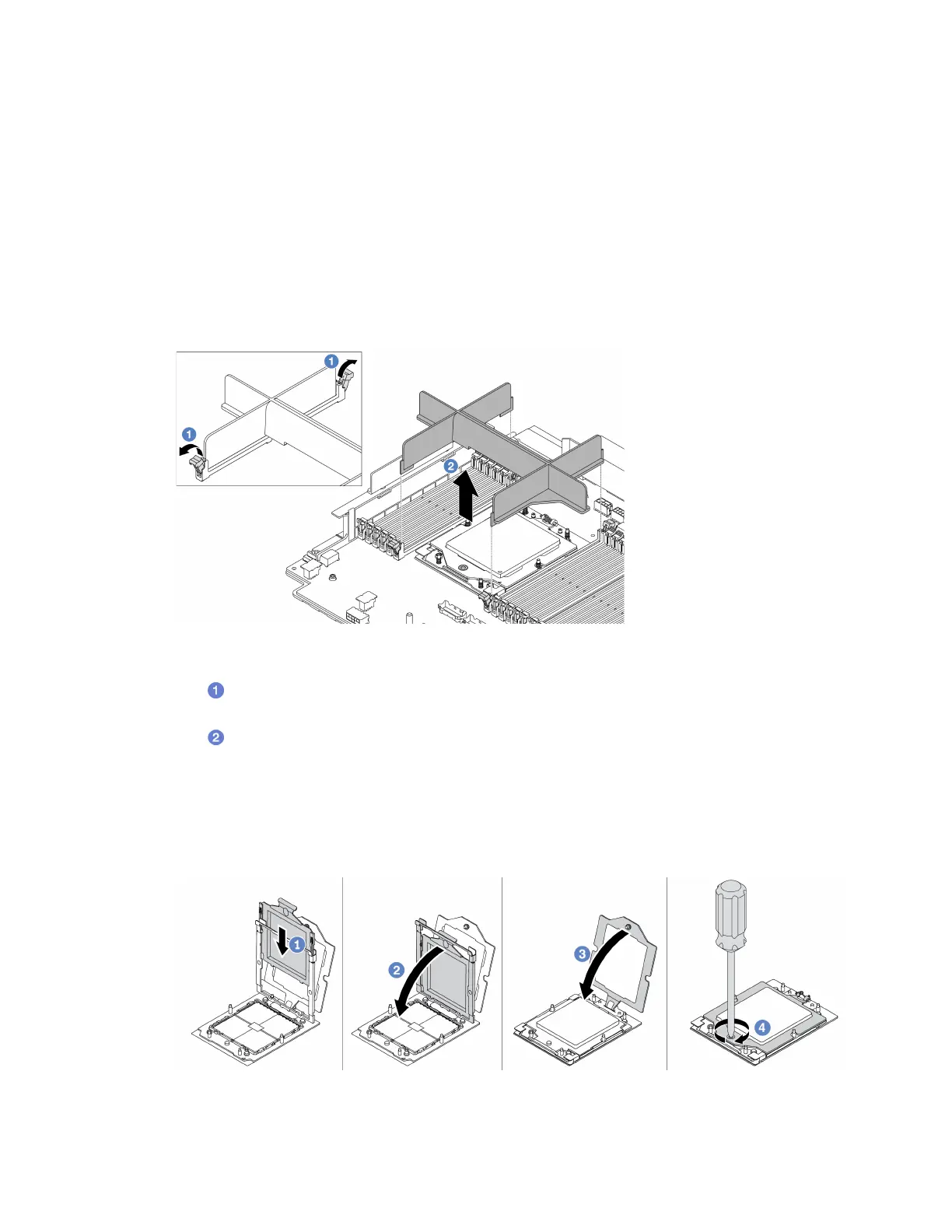 1

1

2

1

2

1

2

3

4