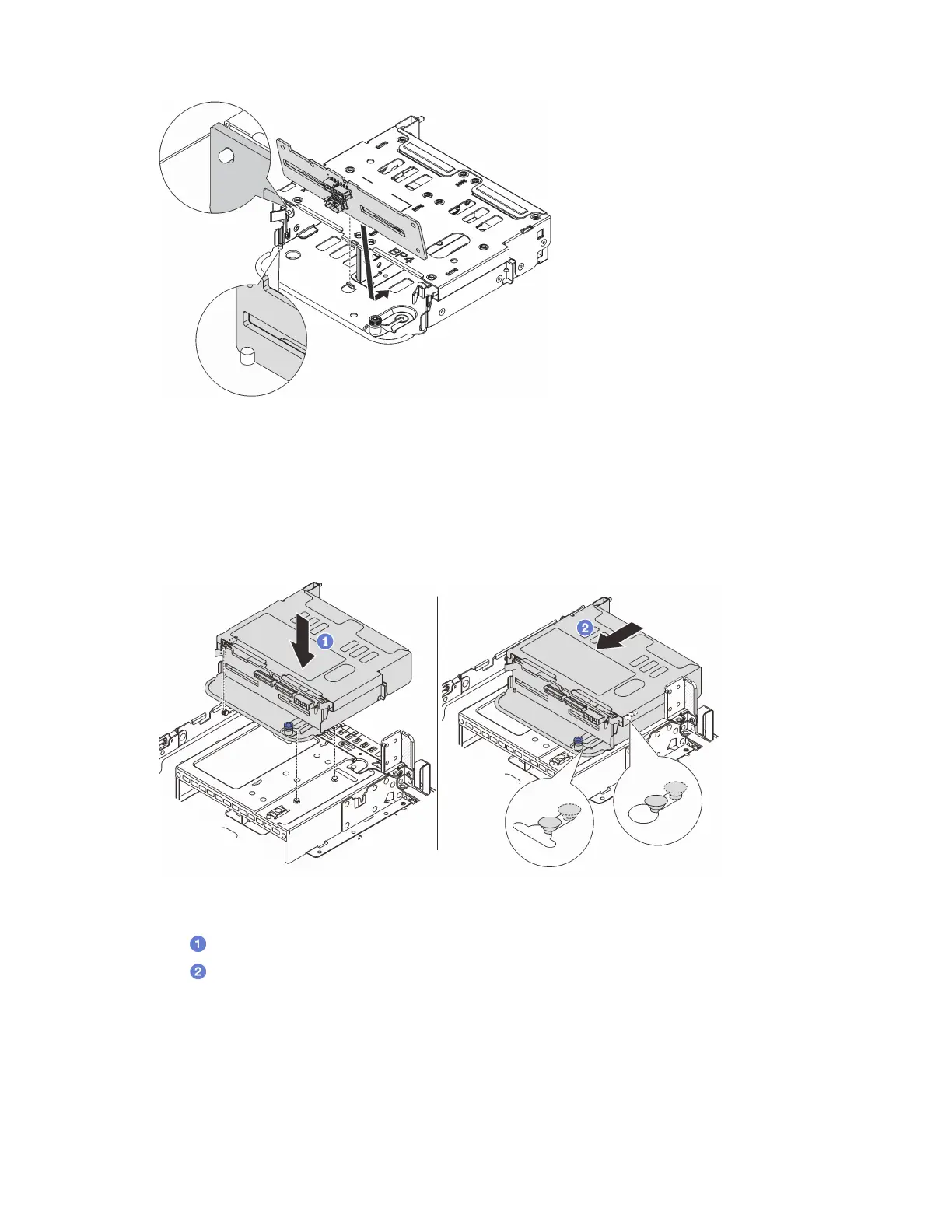 BP4

1

2

1

2