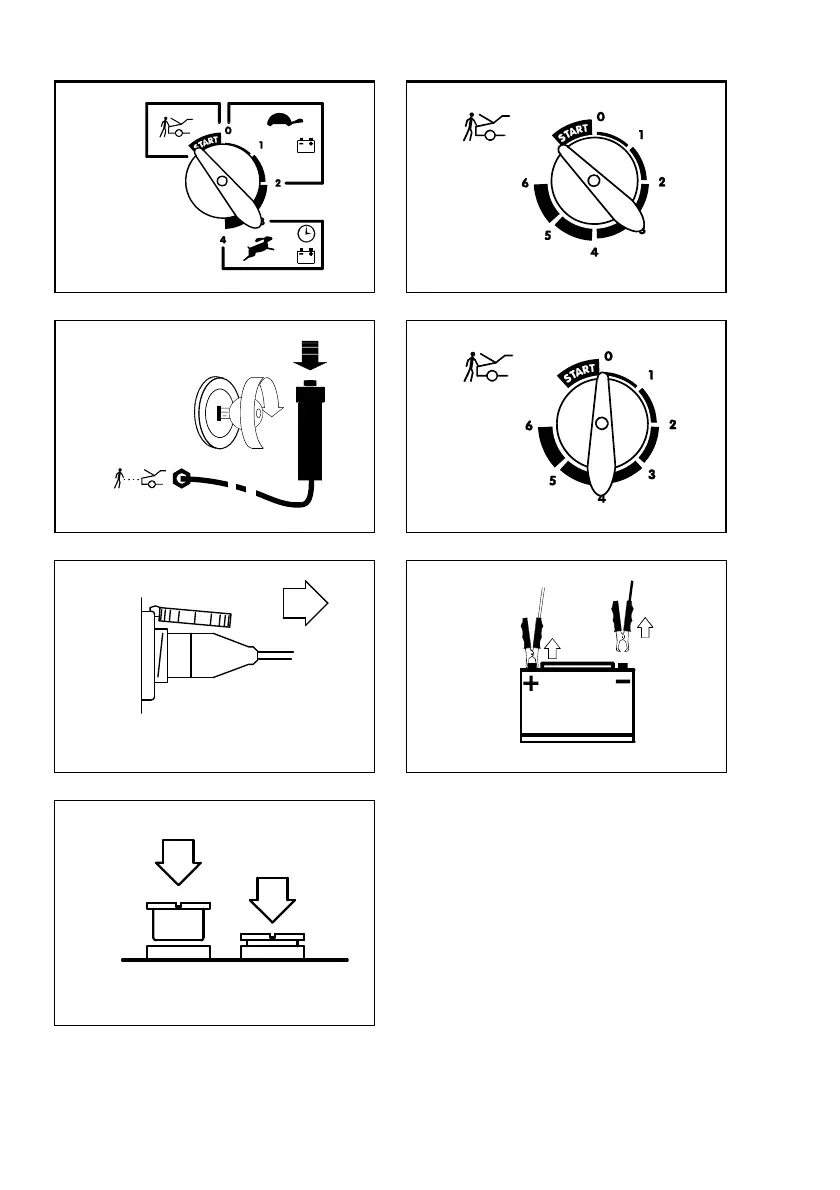 START
0
1
2
3
4

START
0
1
2
3
4
5
6

START
0
1
2
3
4
5
6

+
−