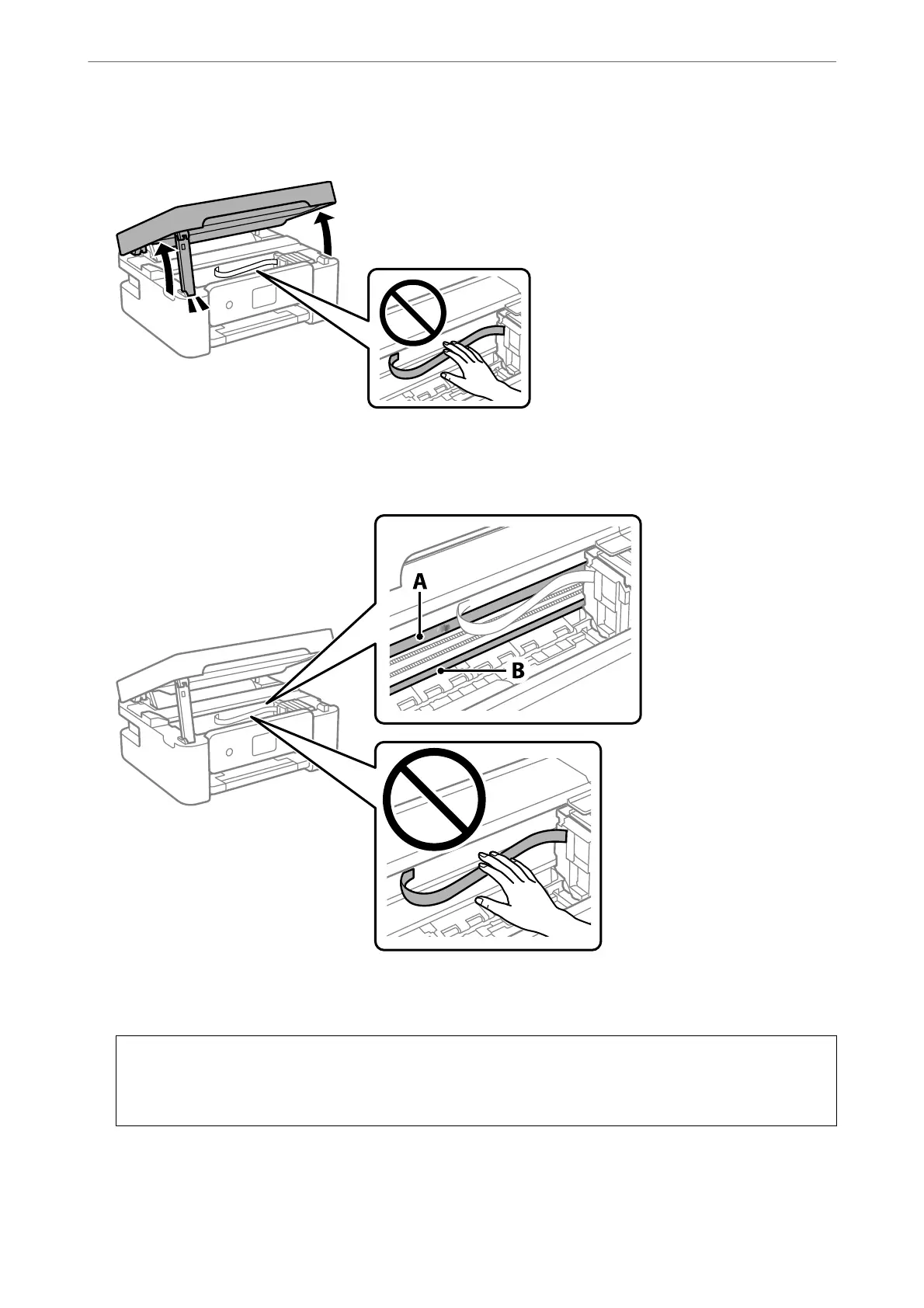 A

B