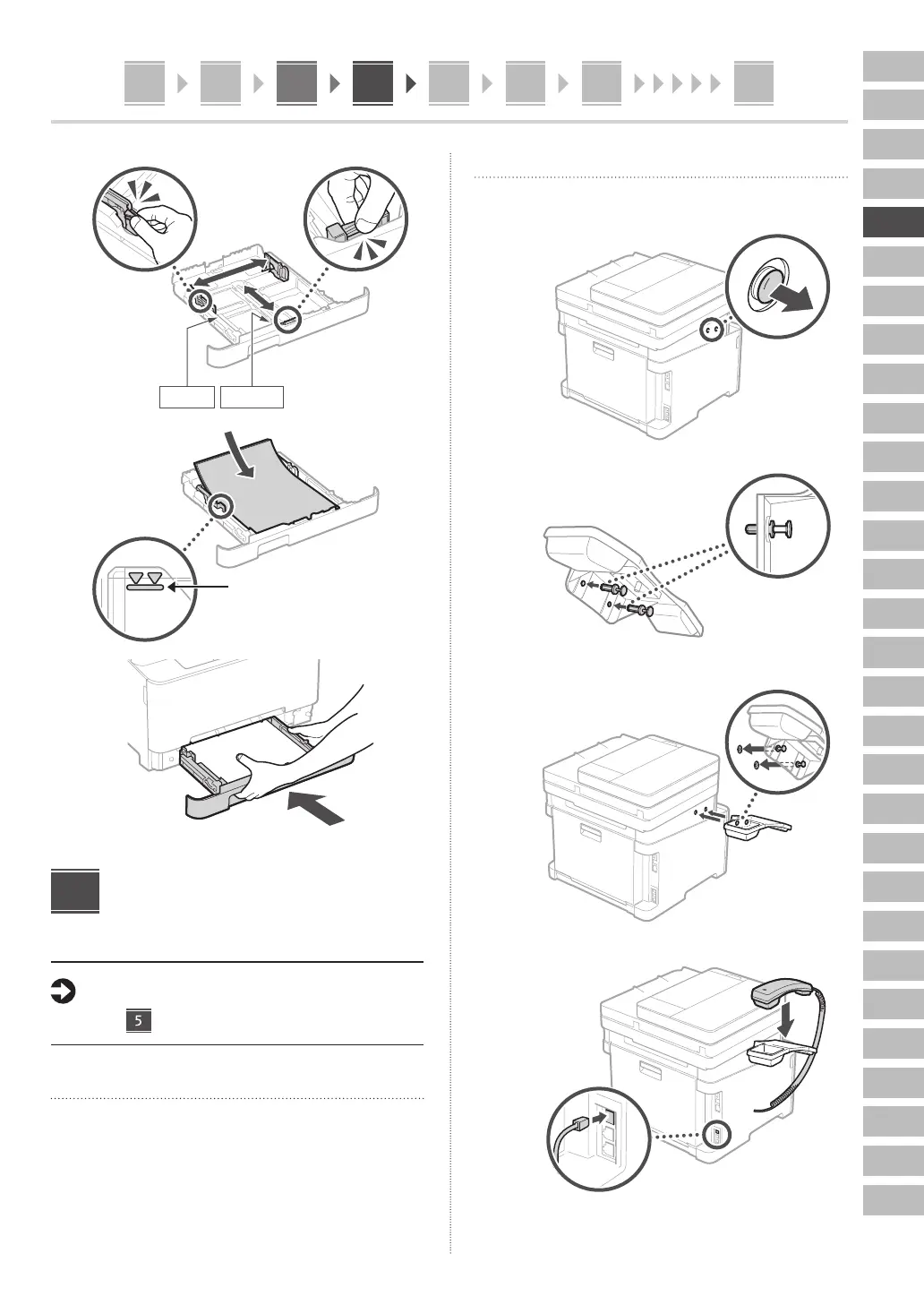 5