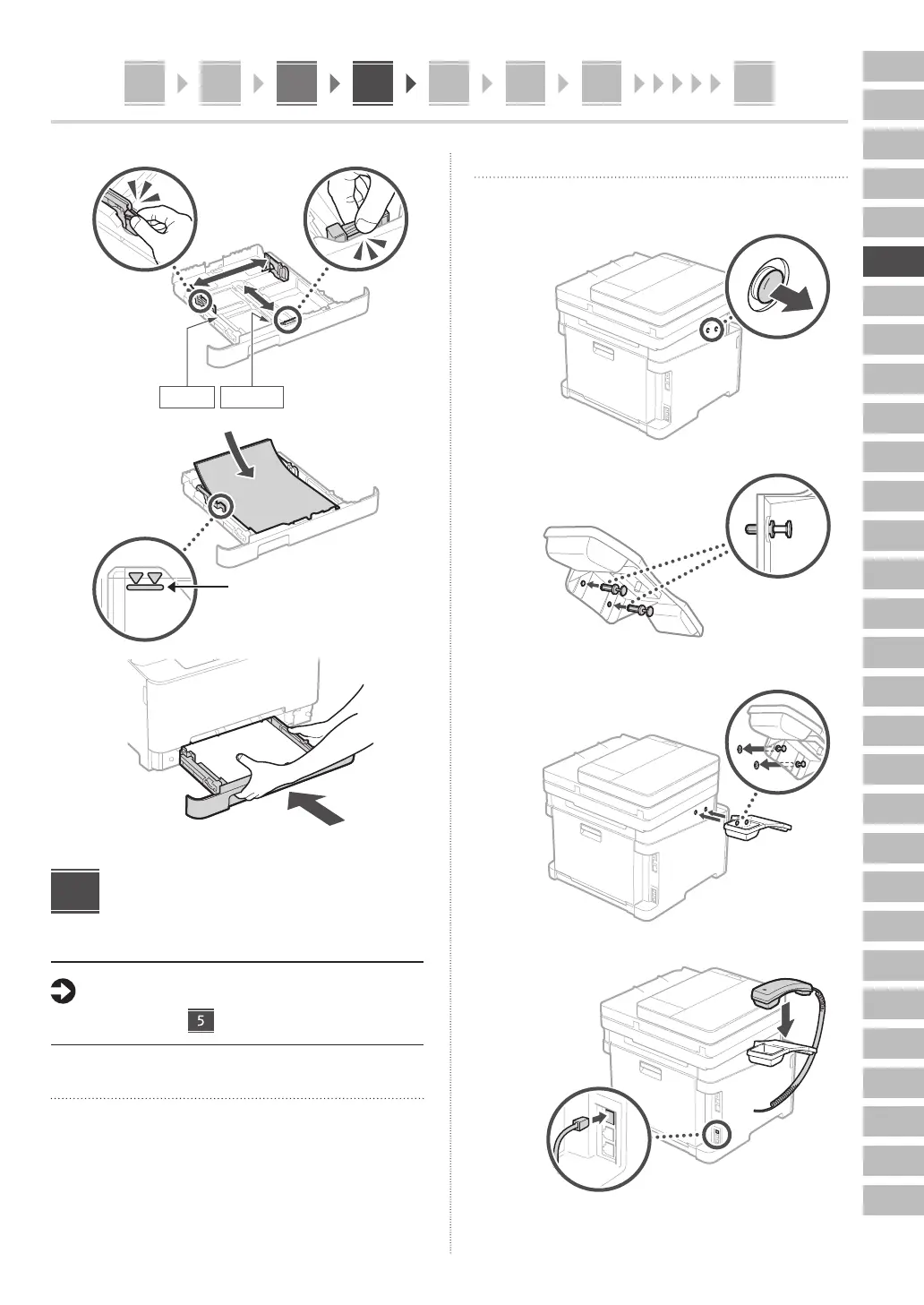 5