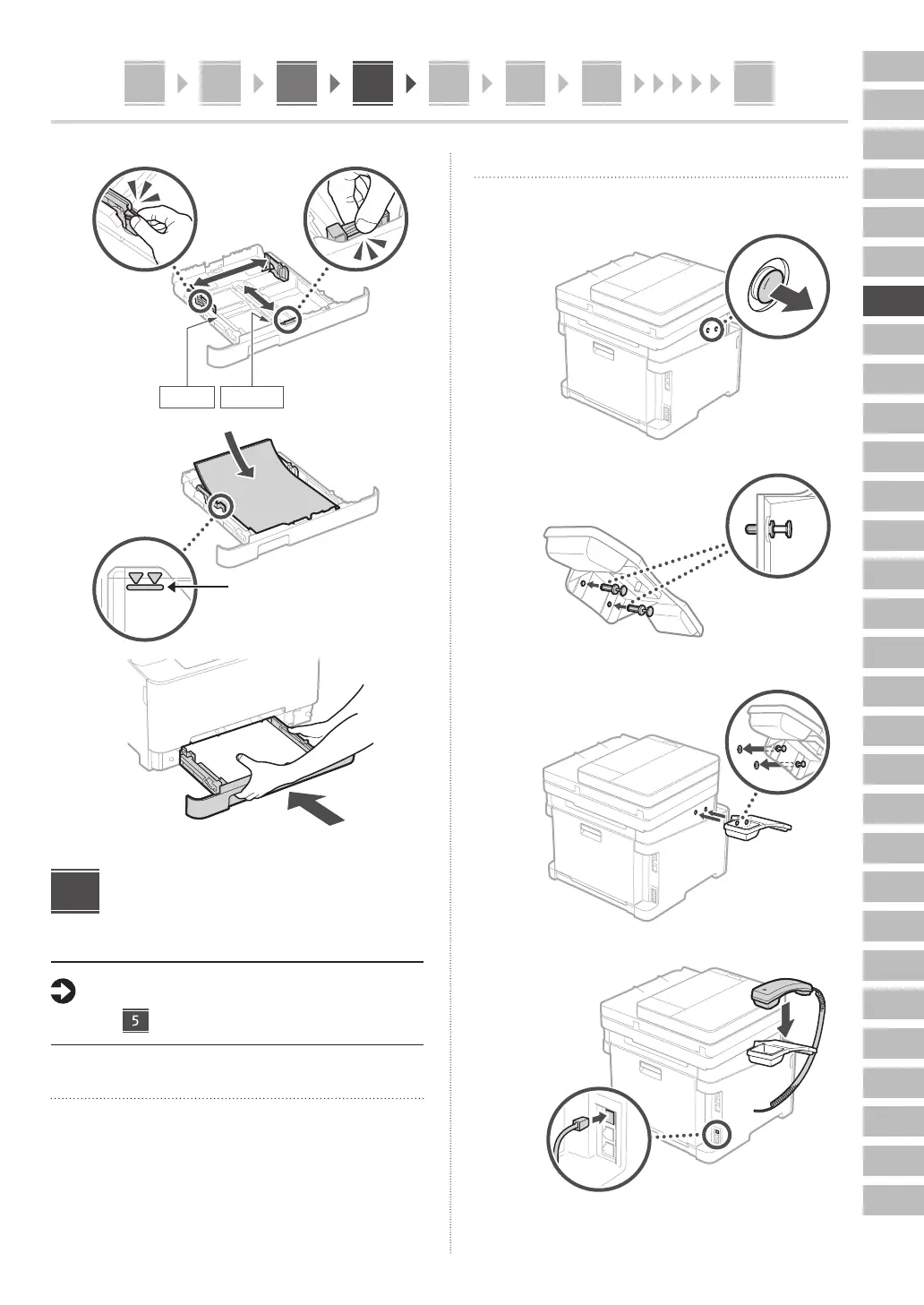 5