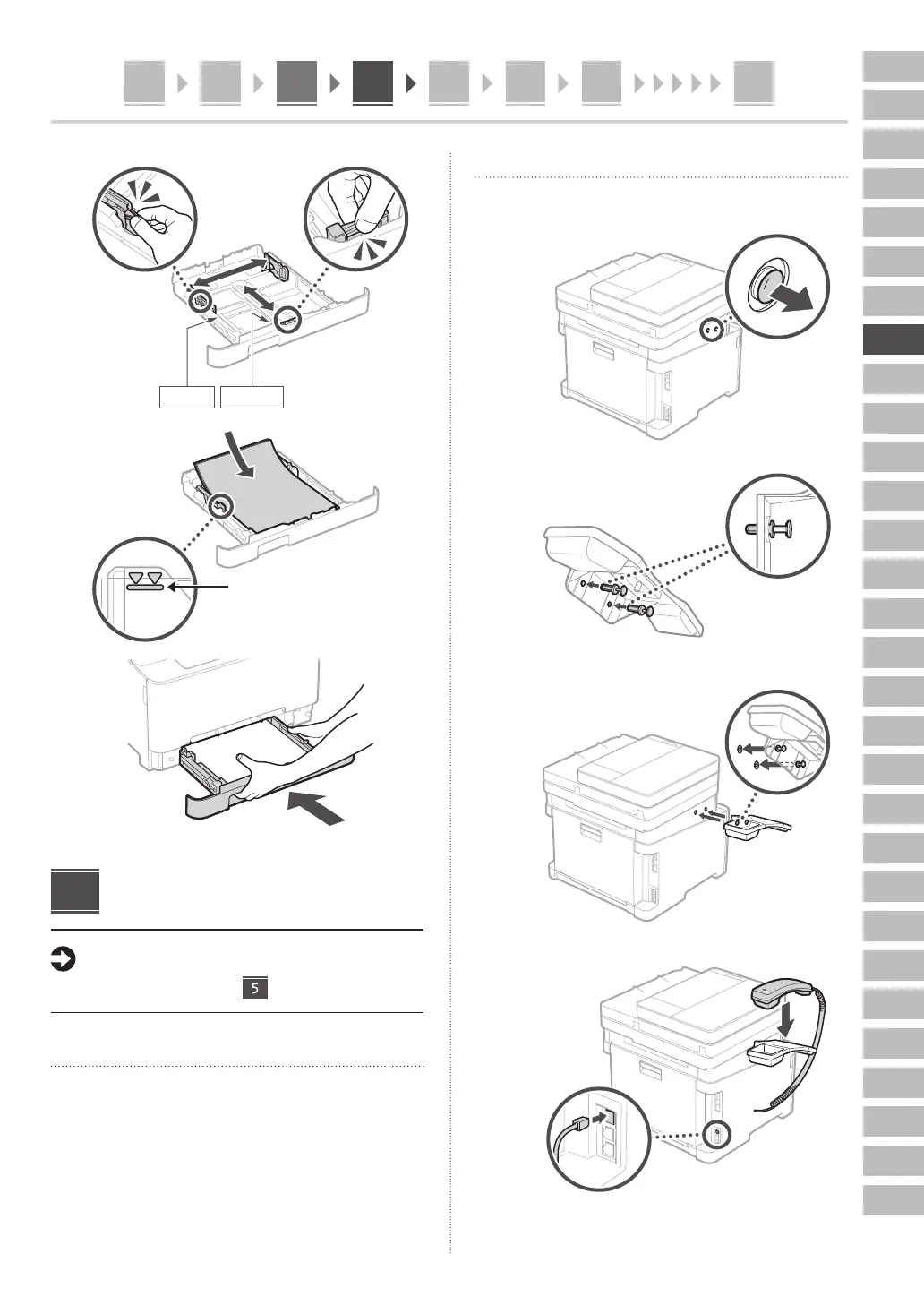 5