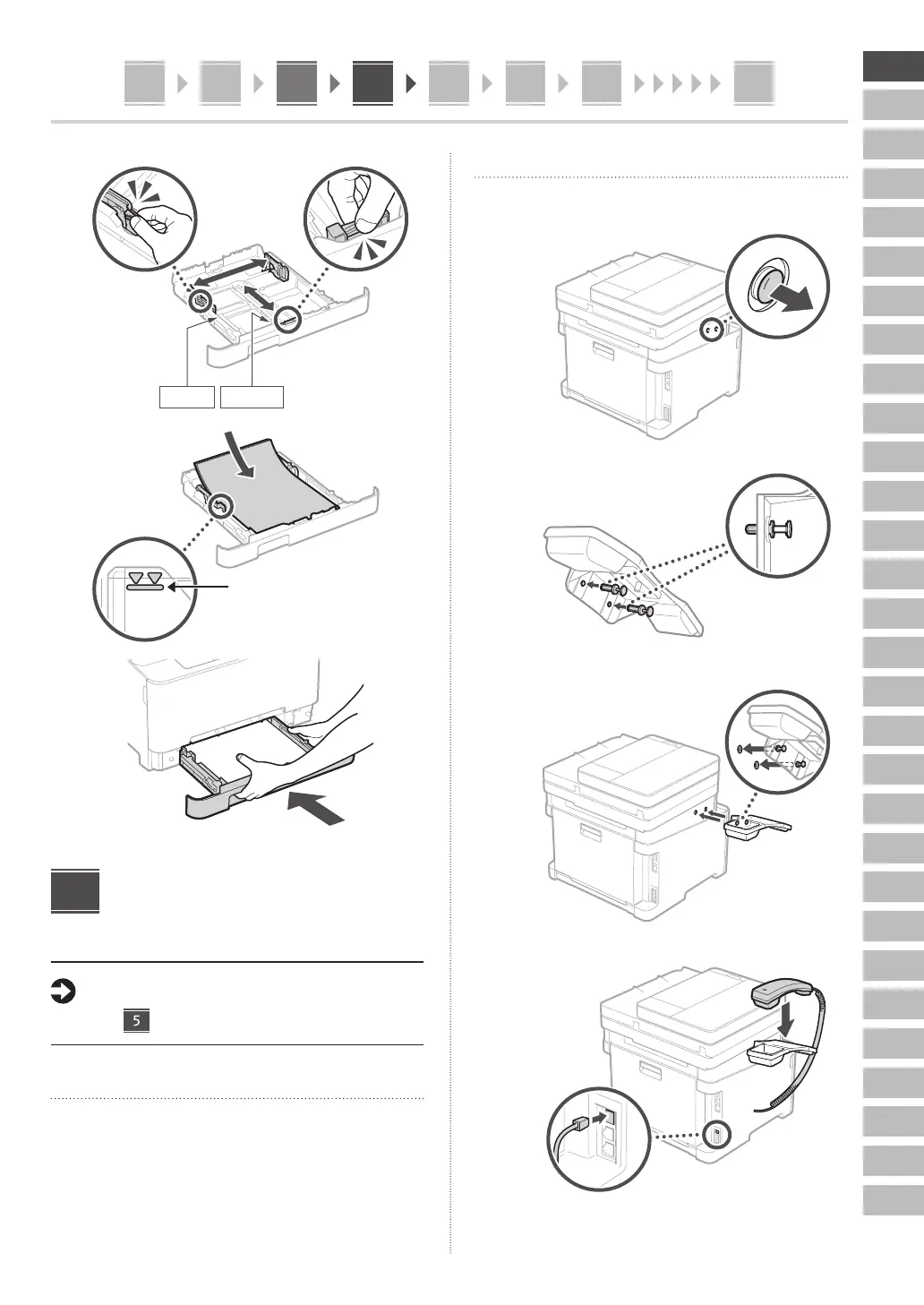 5