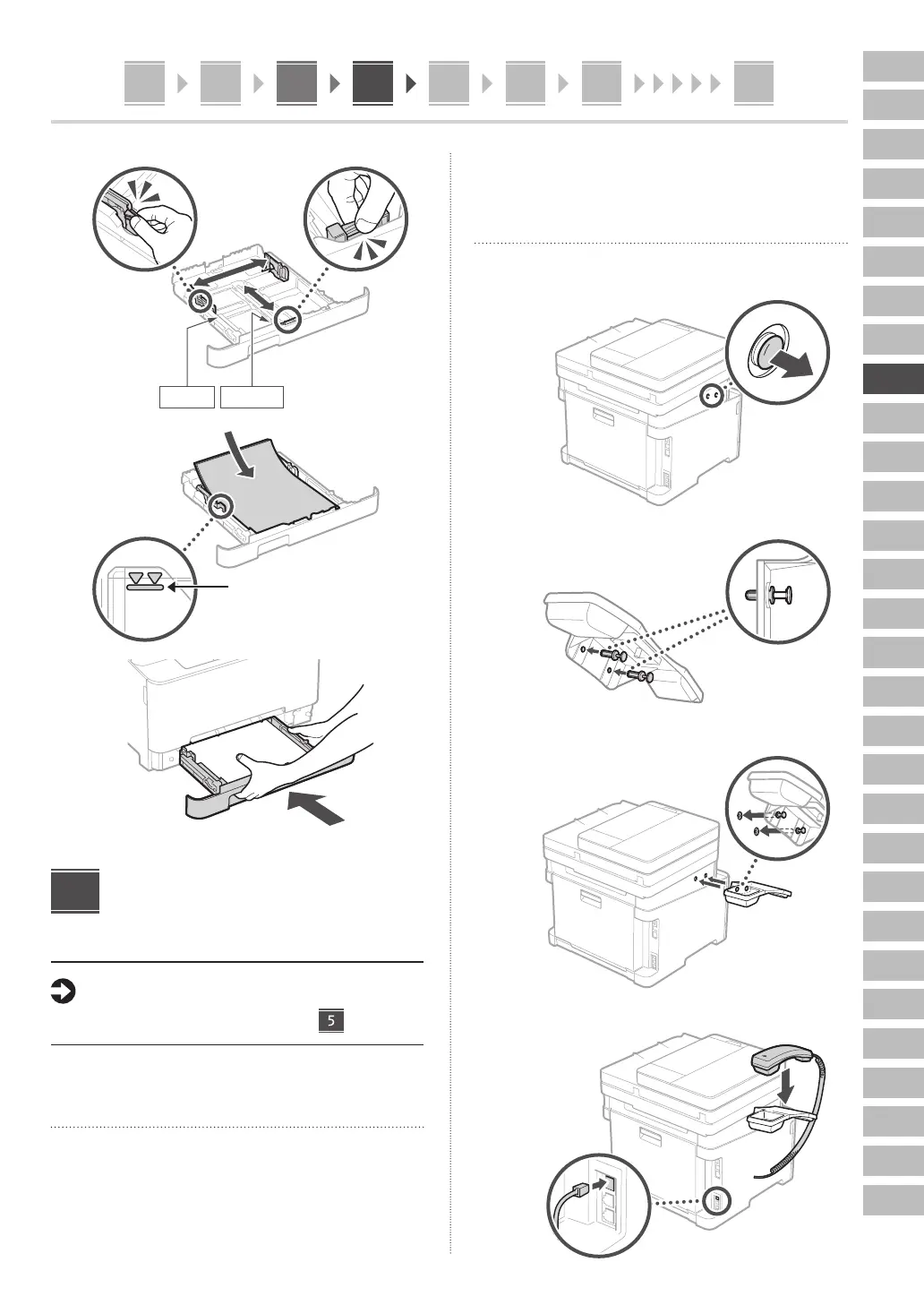 5