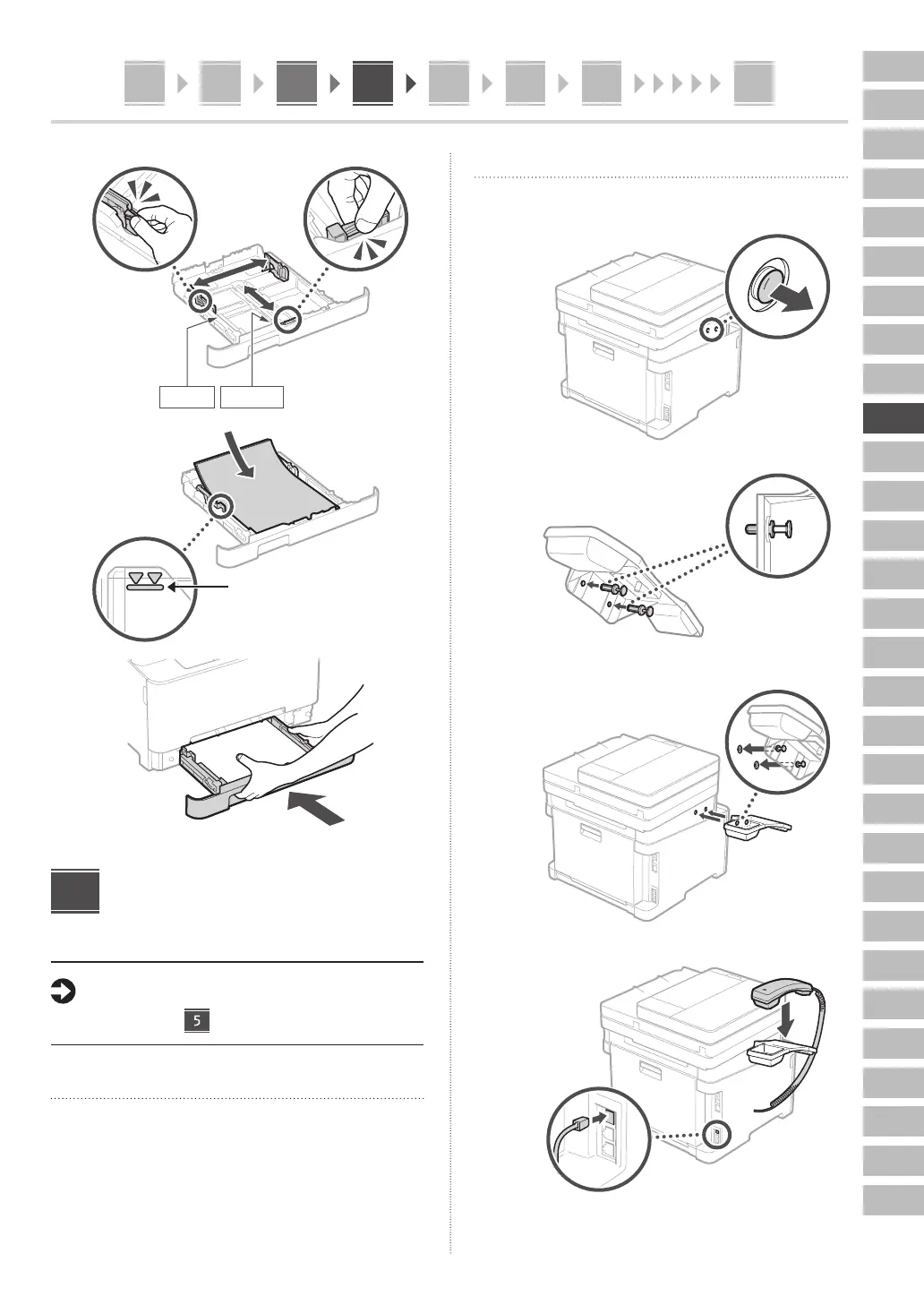 5