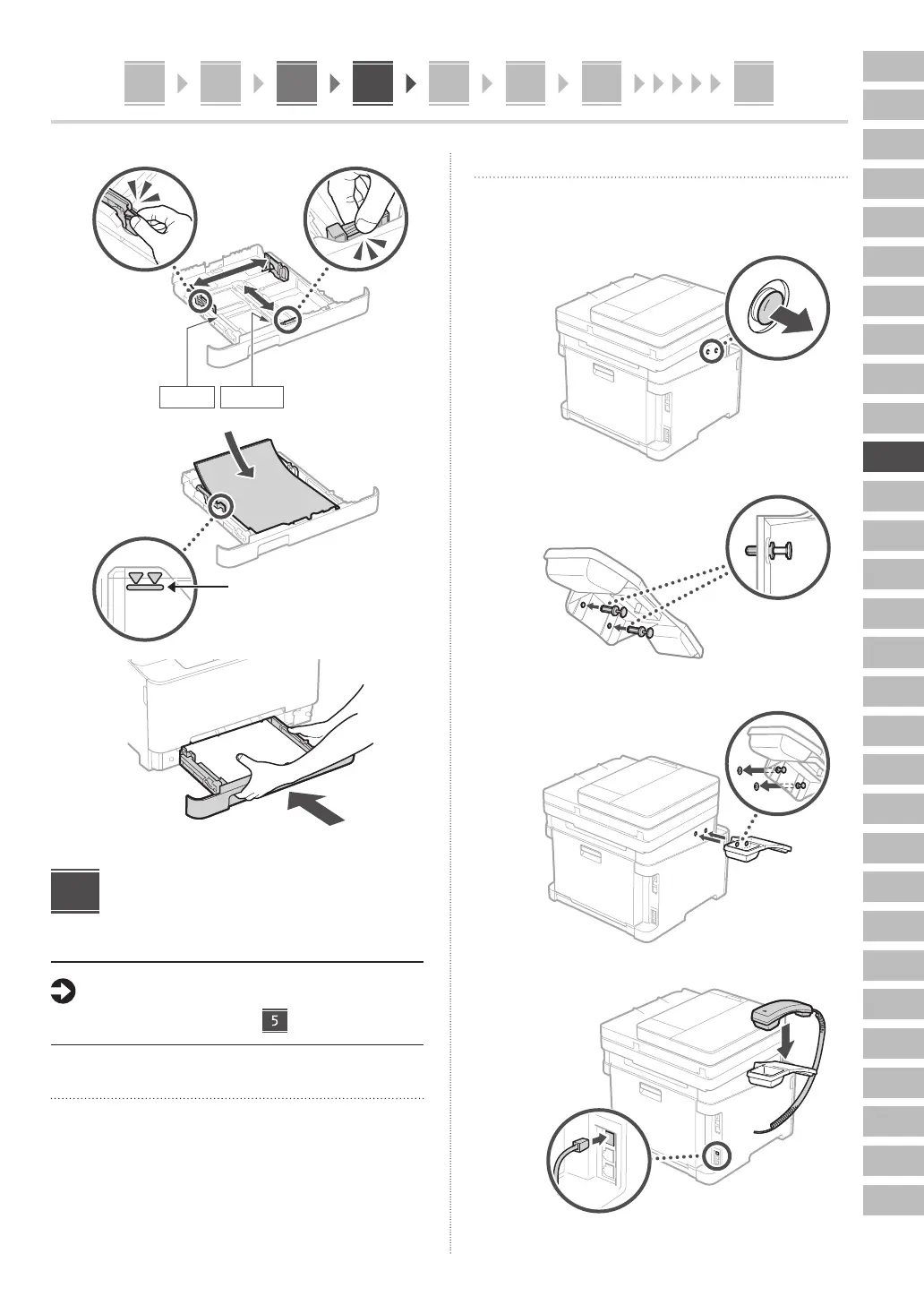 5