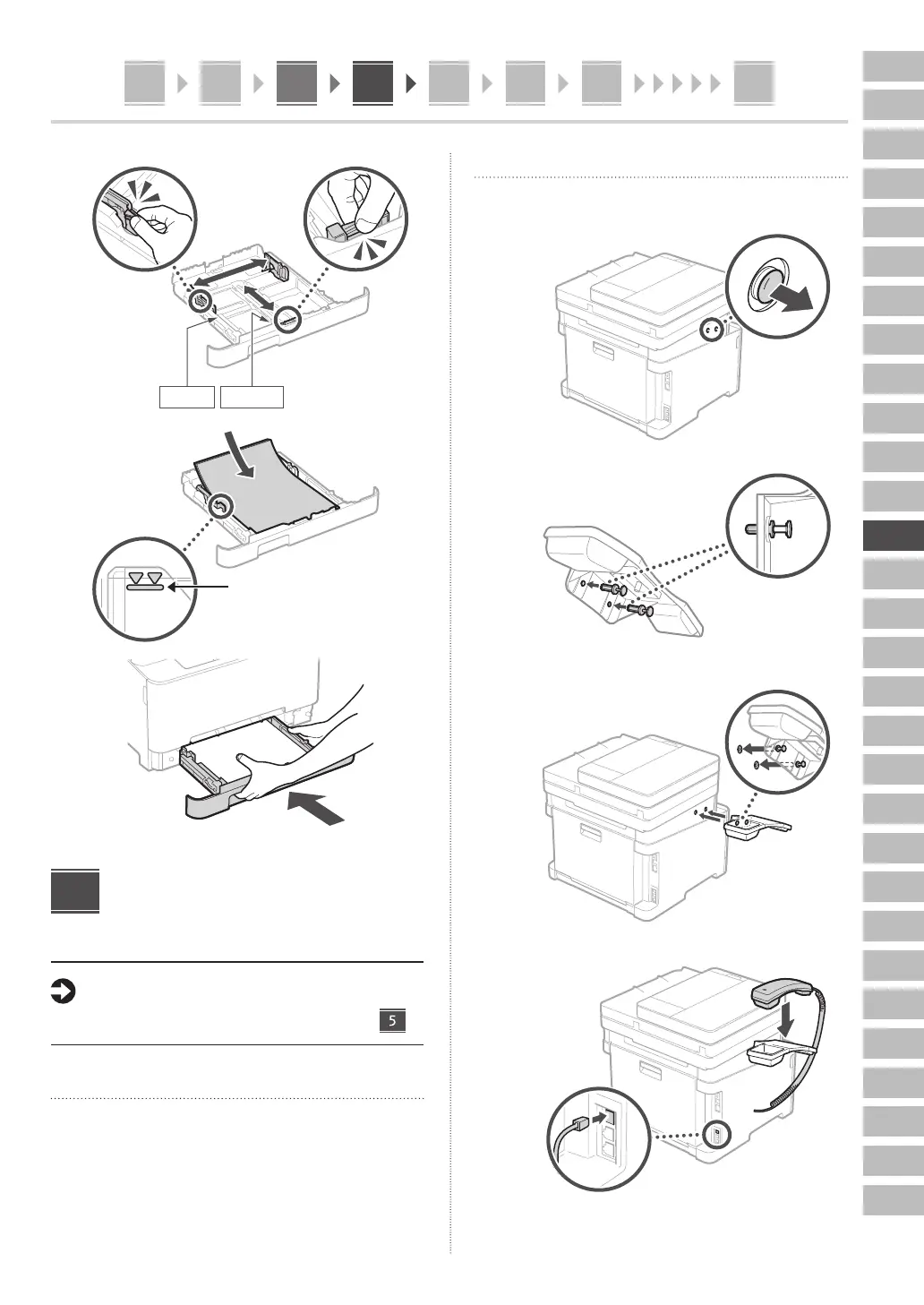 5