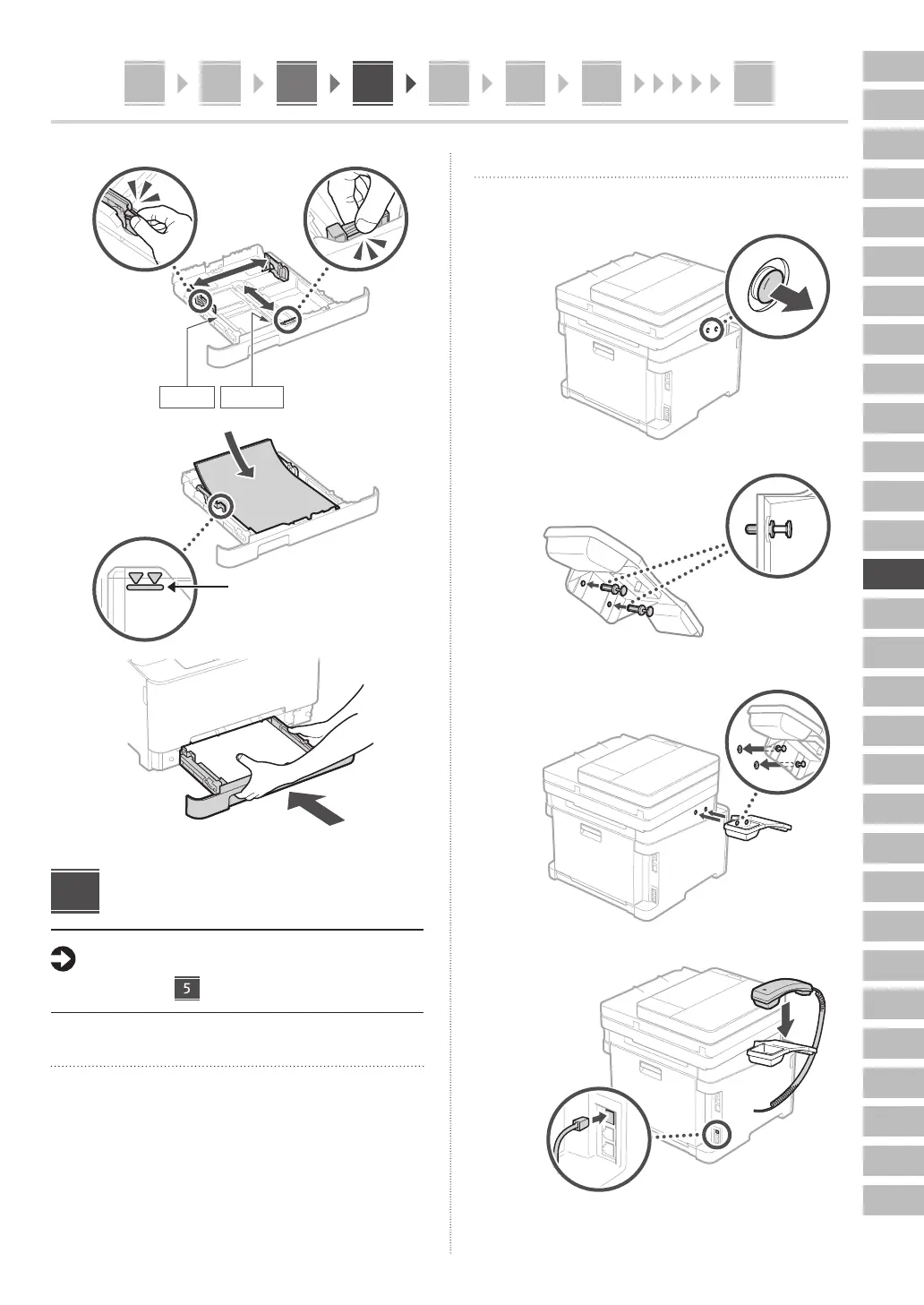 5