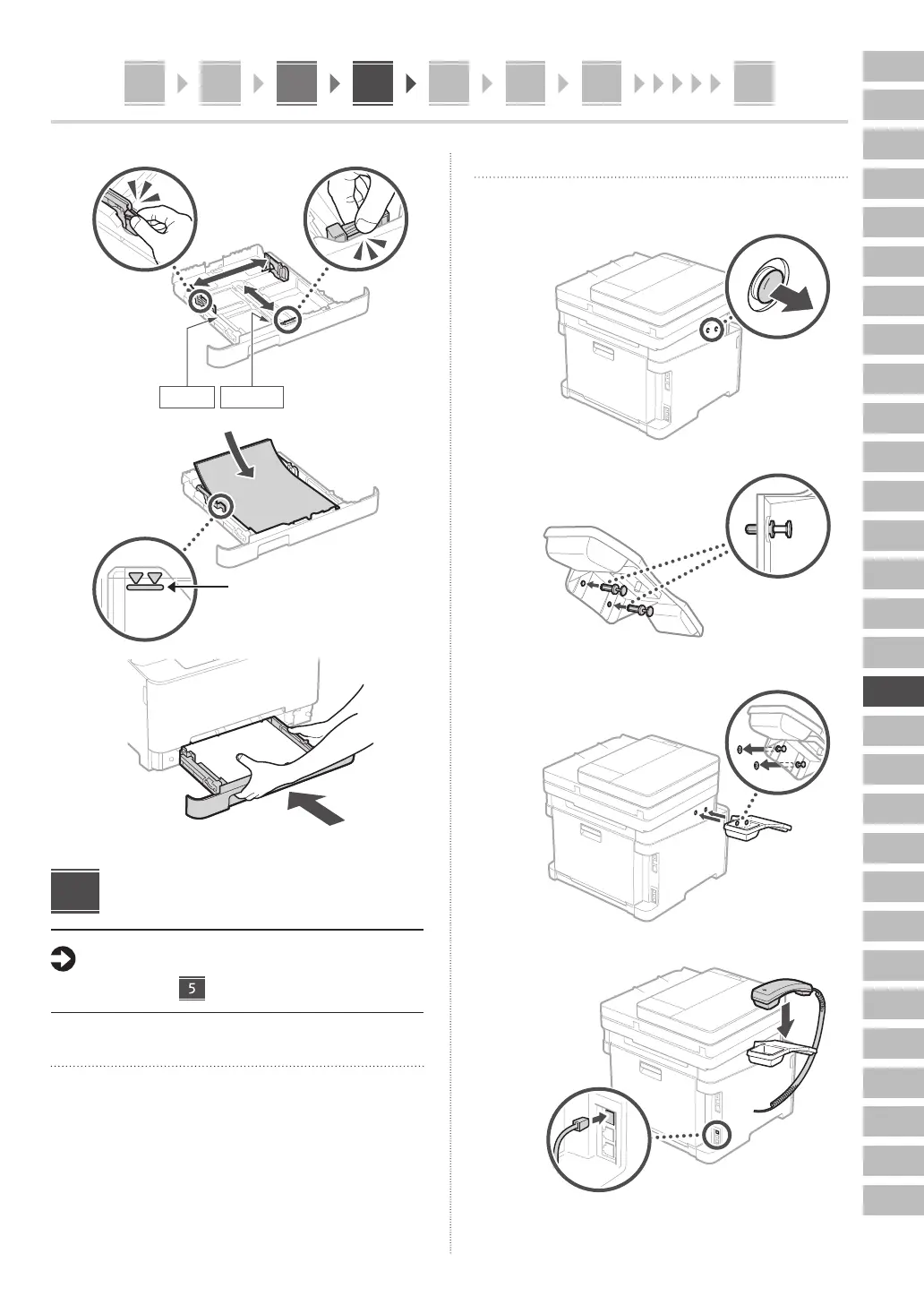 5