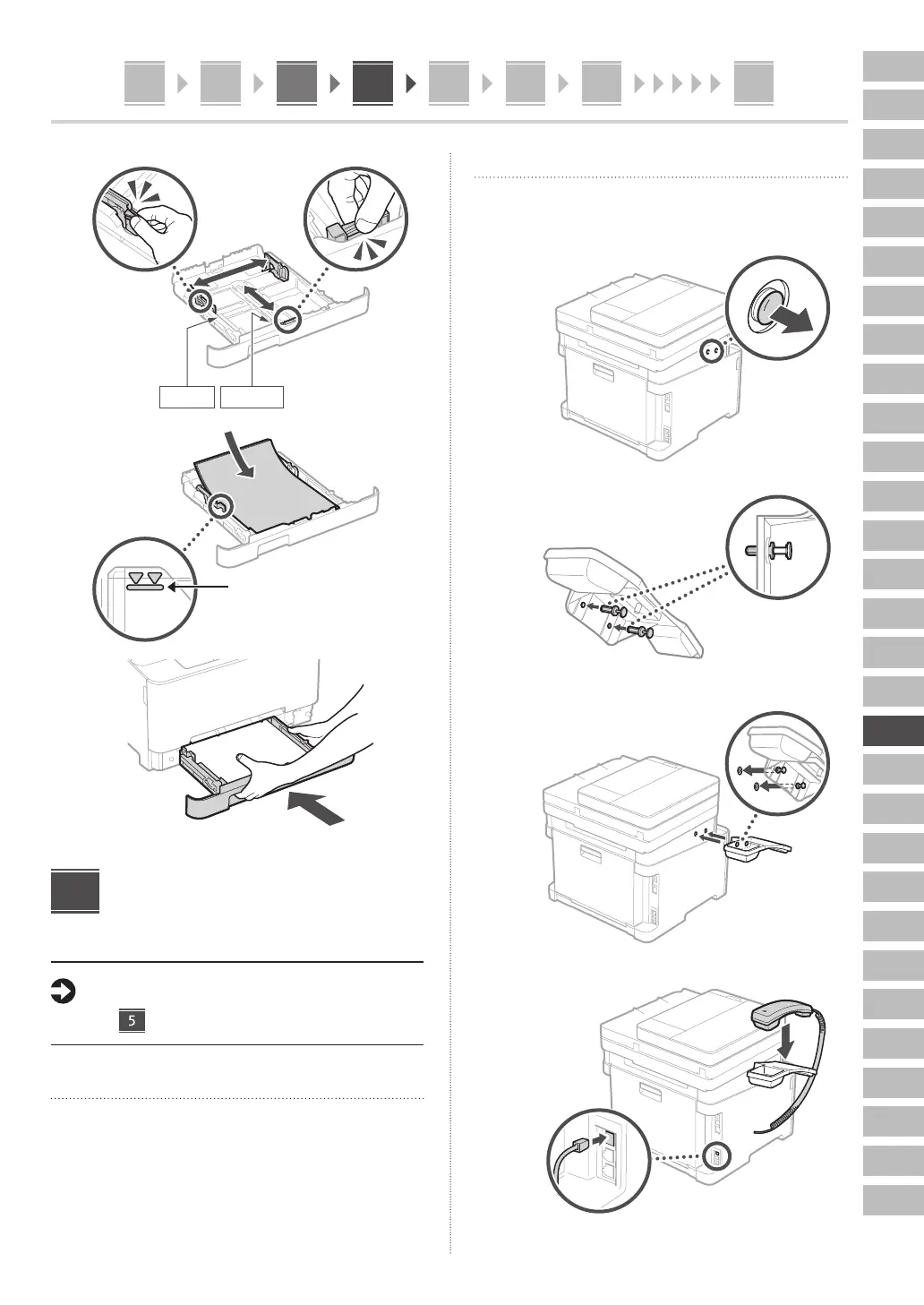 5