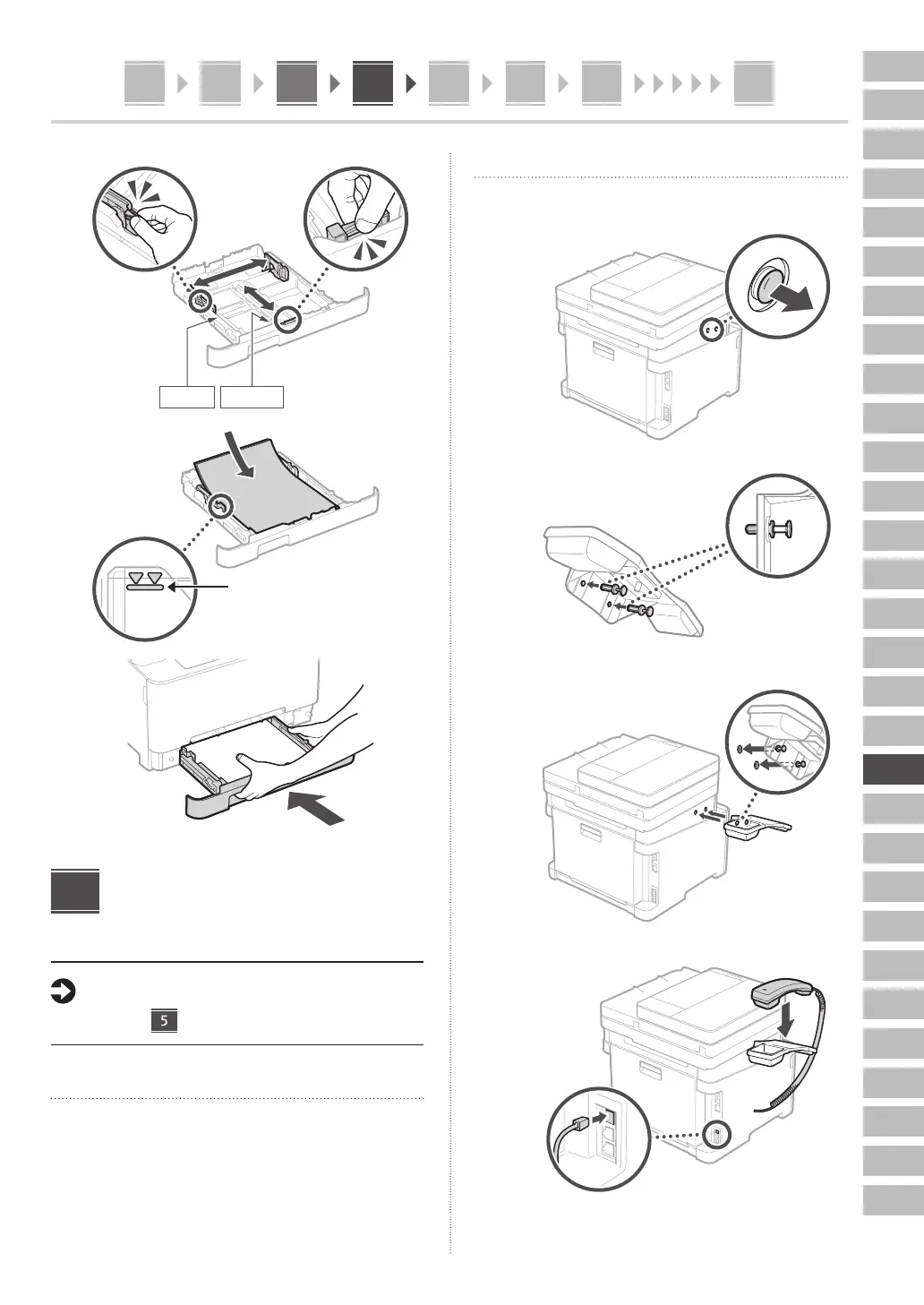 5