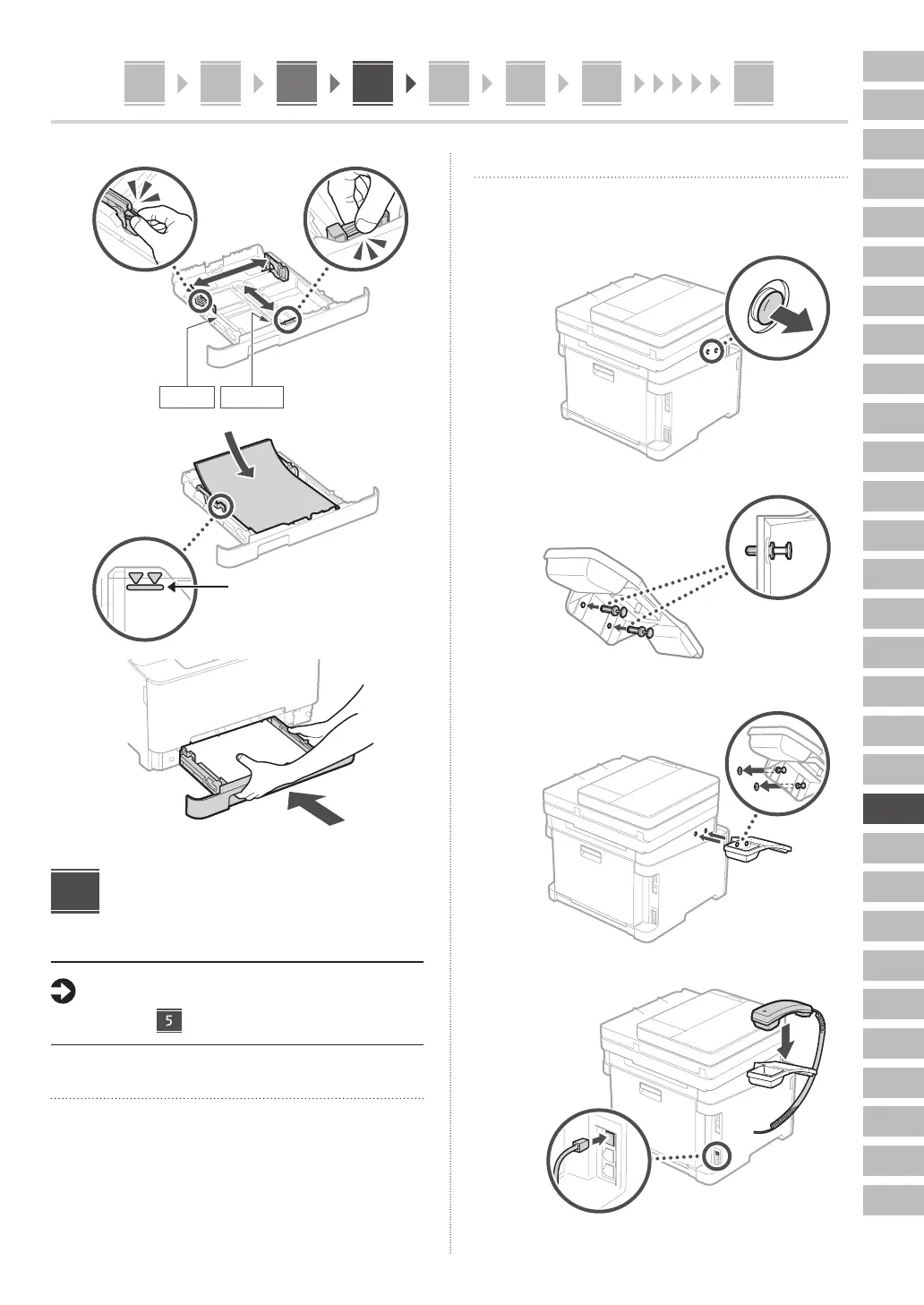 5