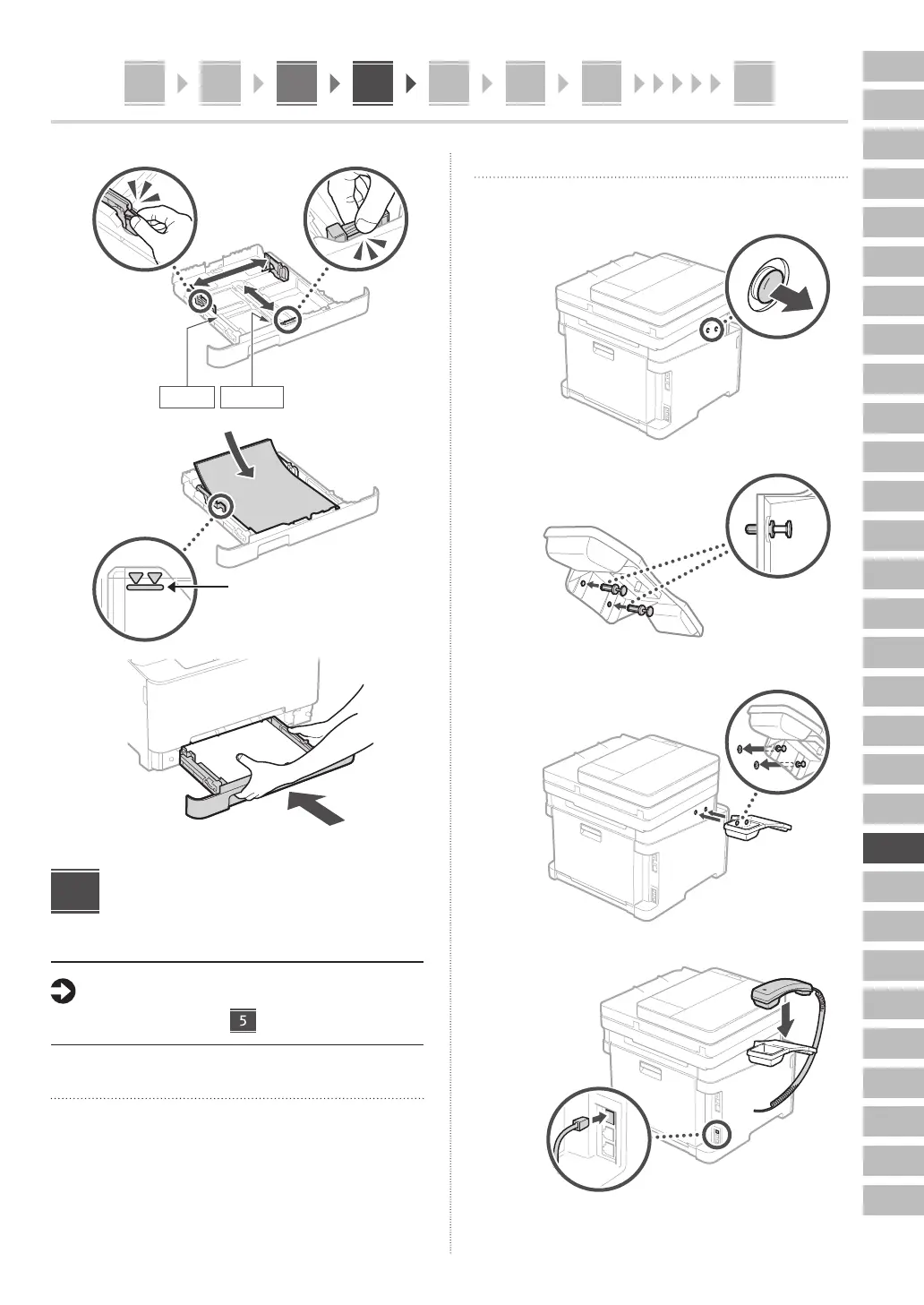 5