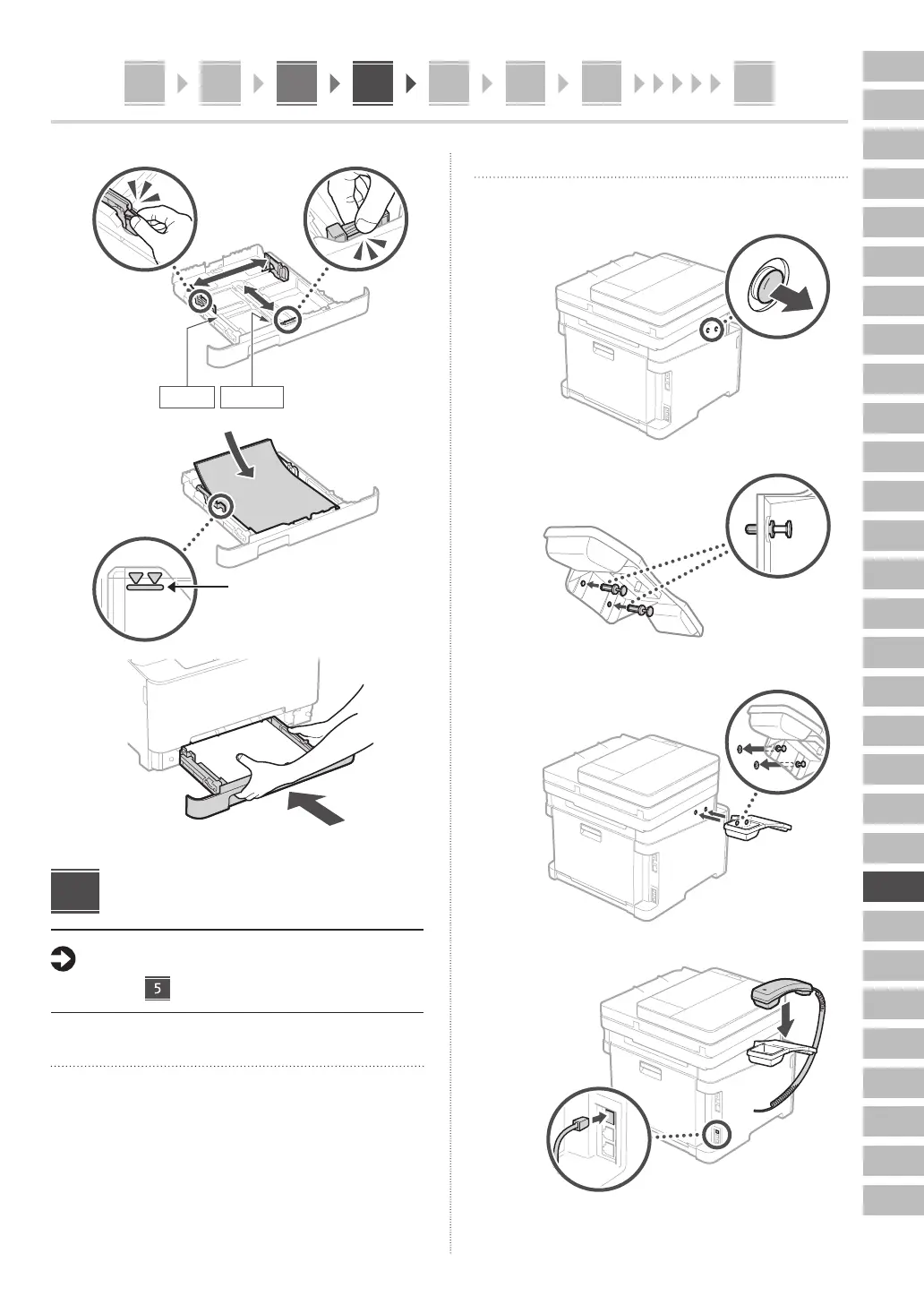 5