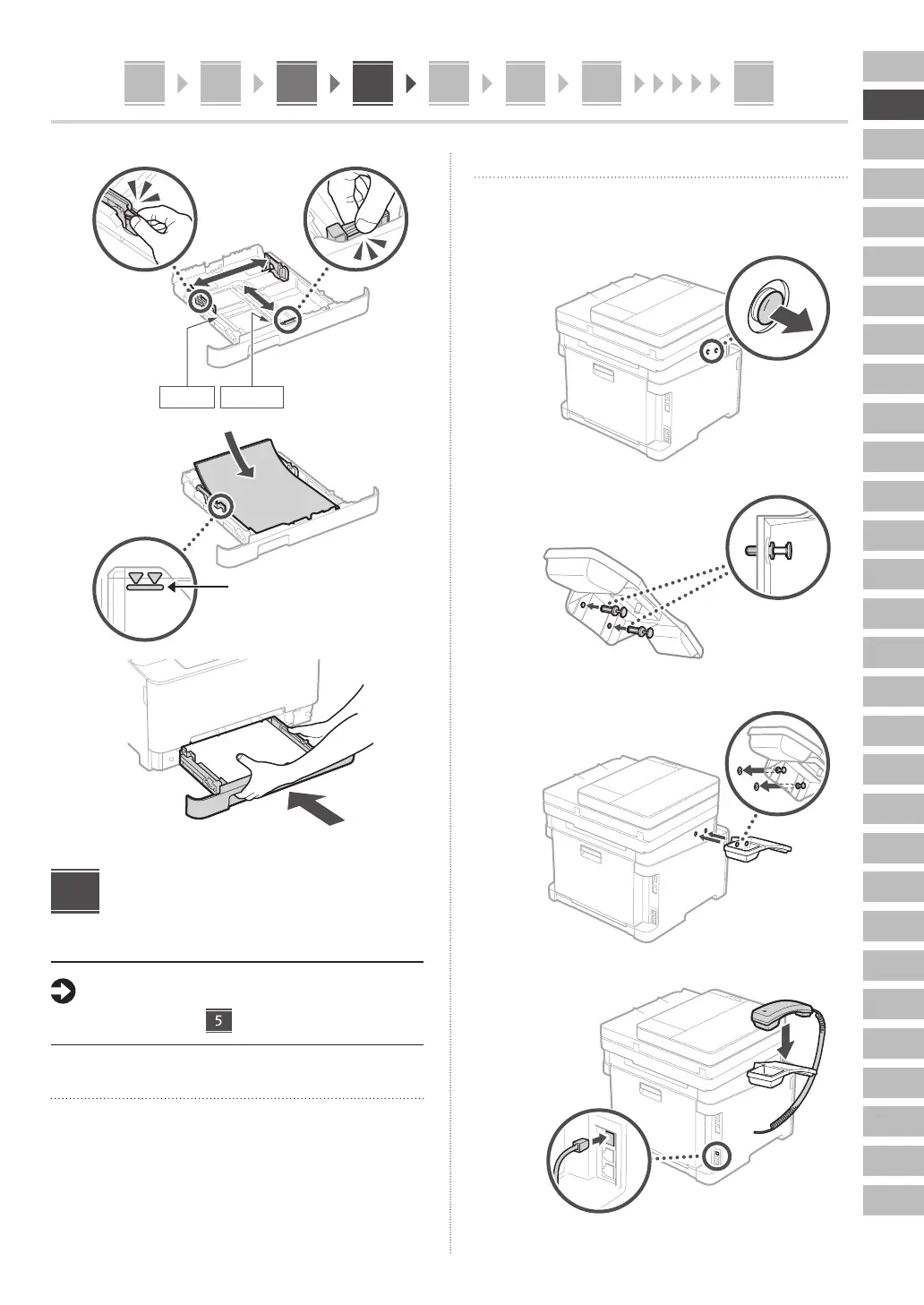 5