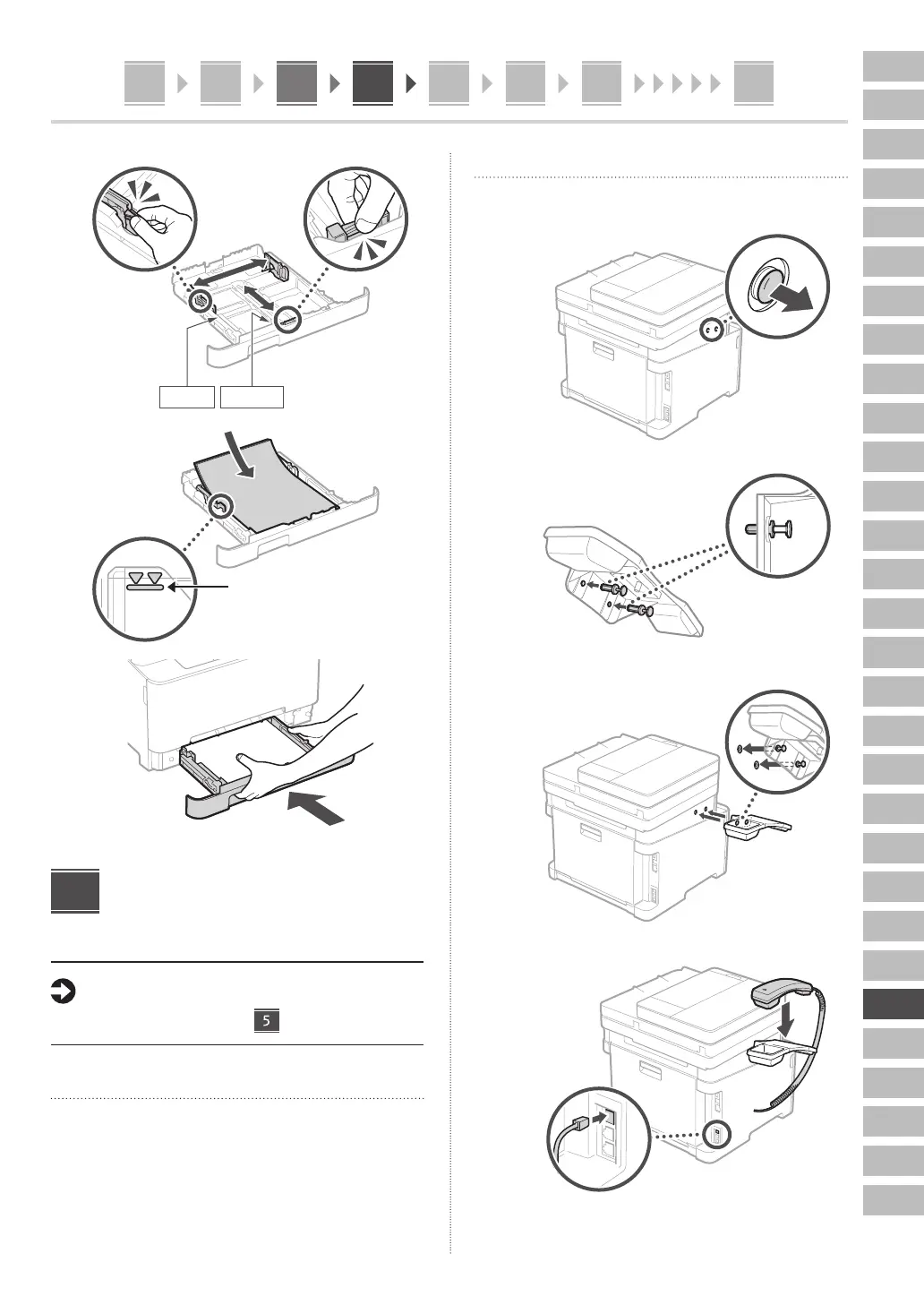 5