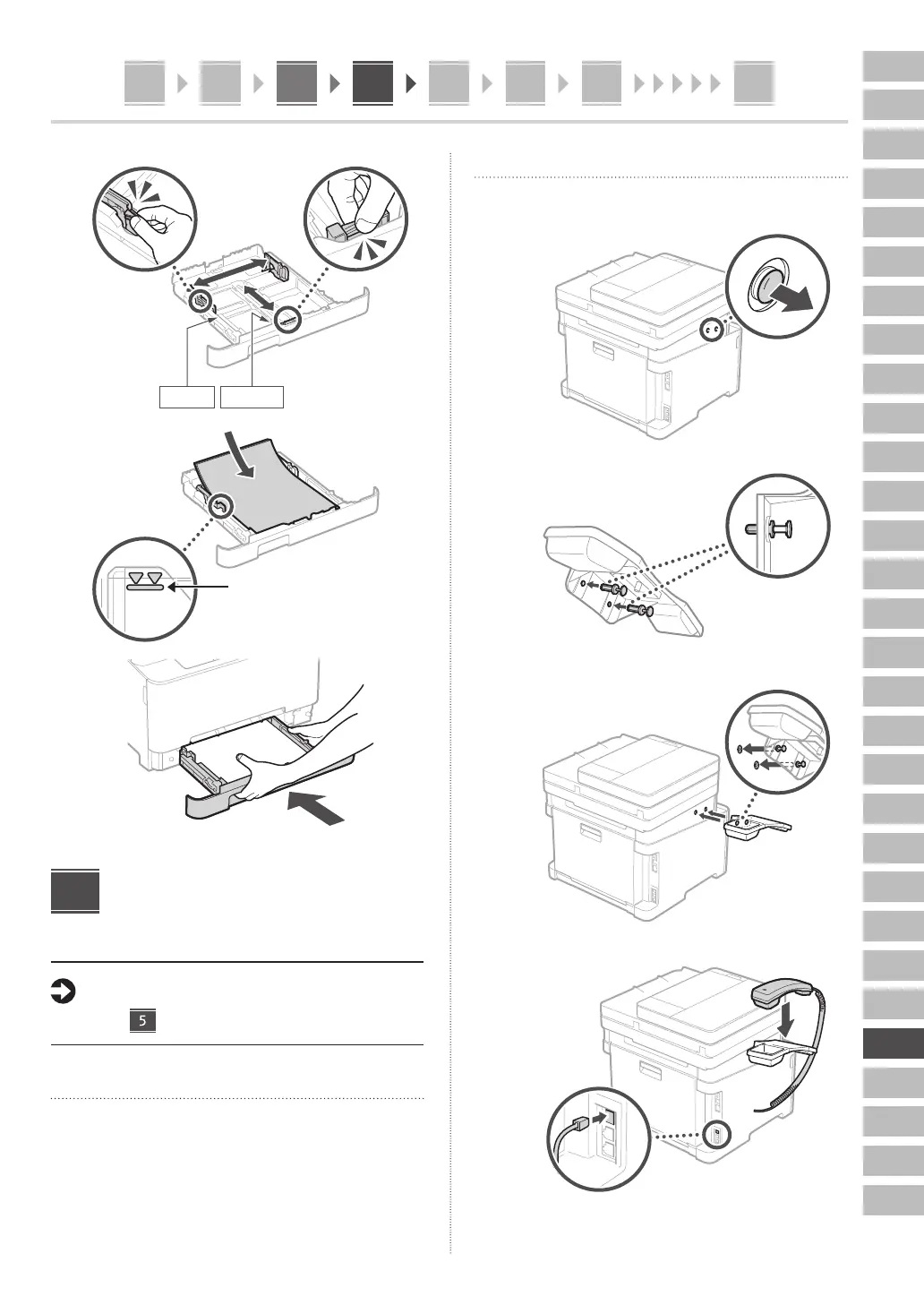 5