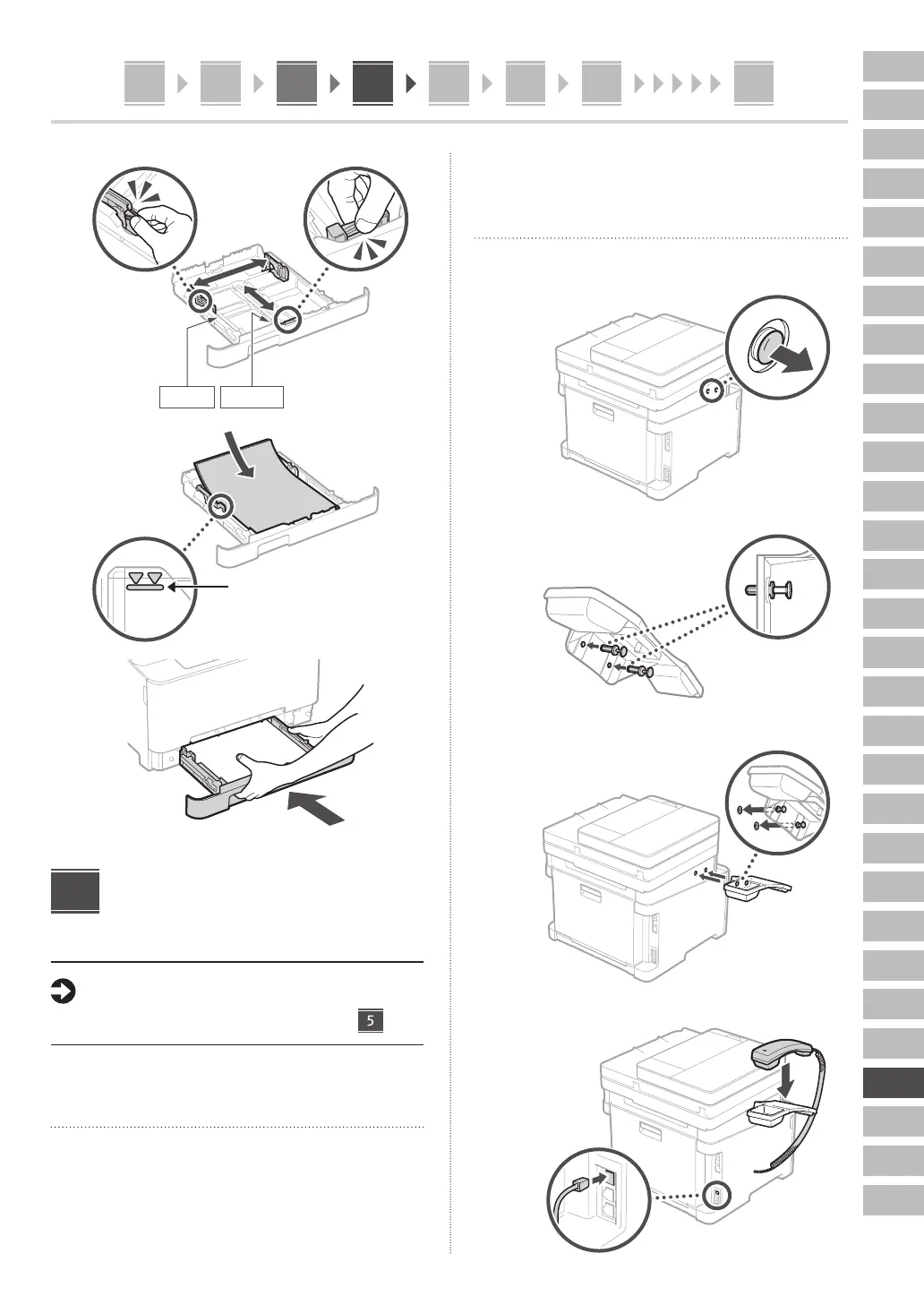 5