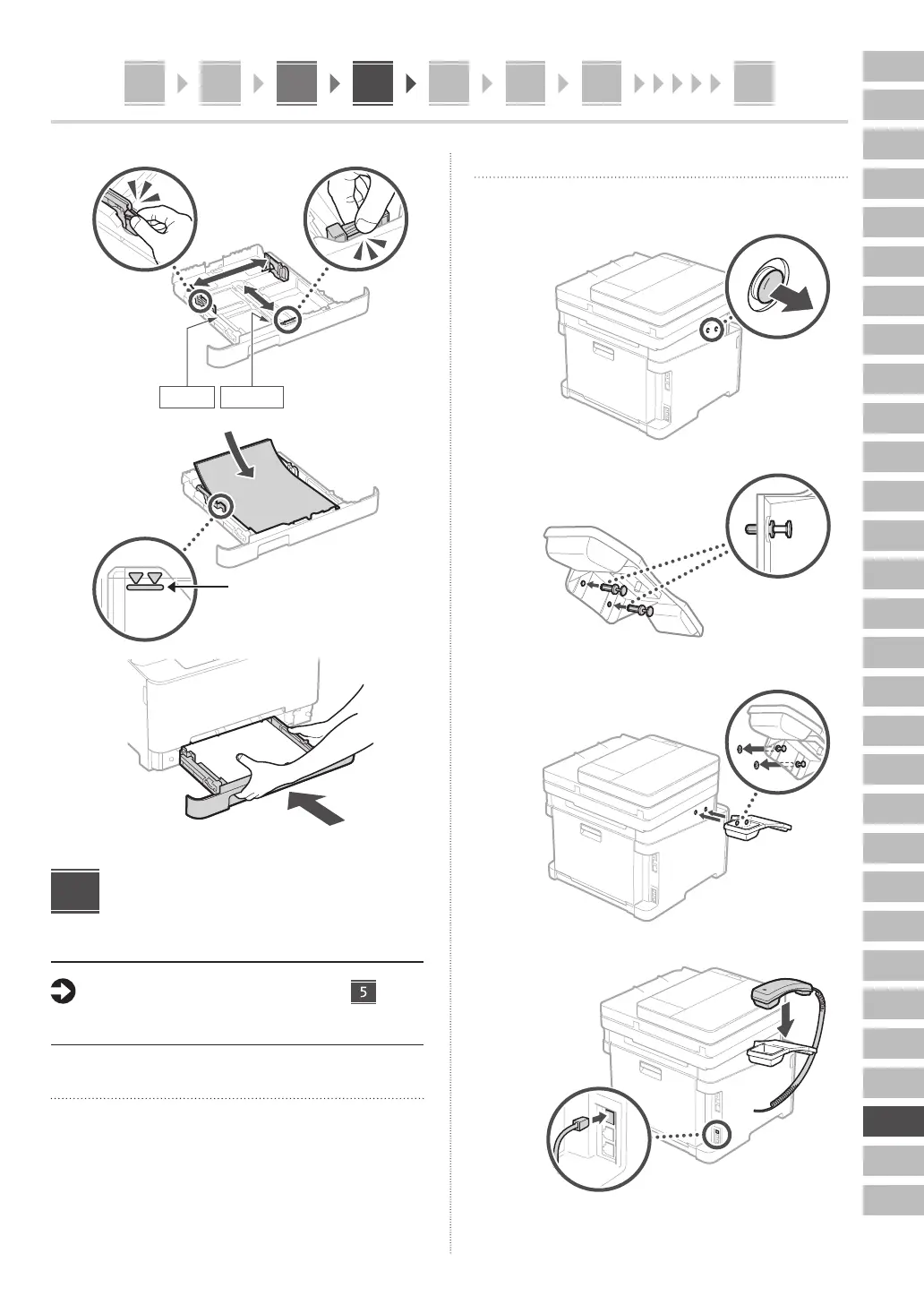 5