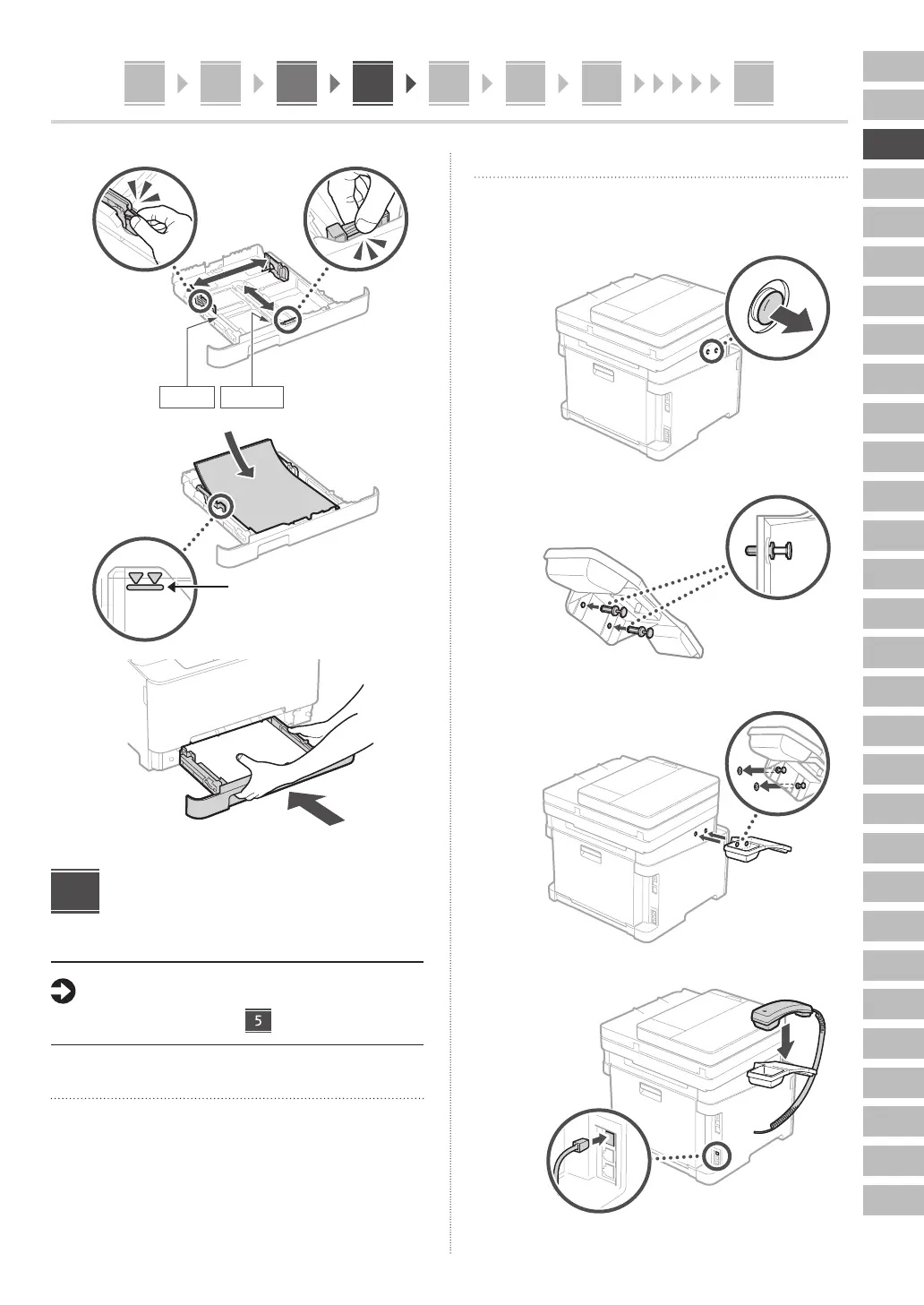 5