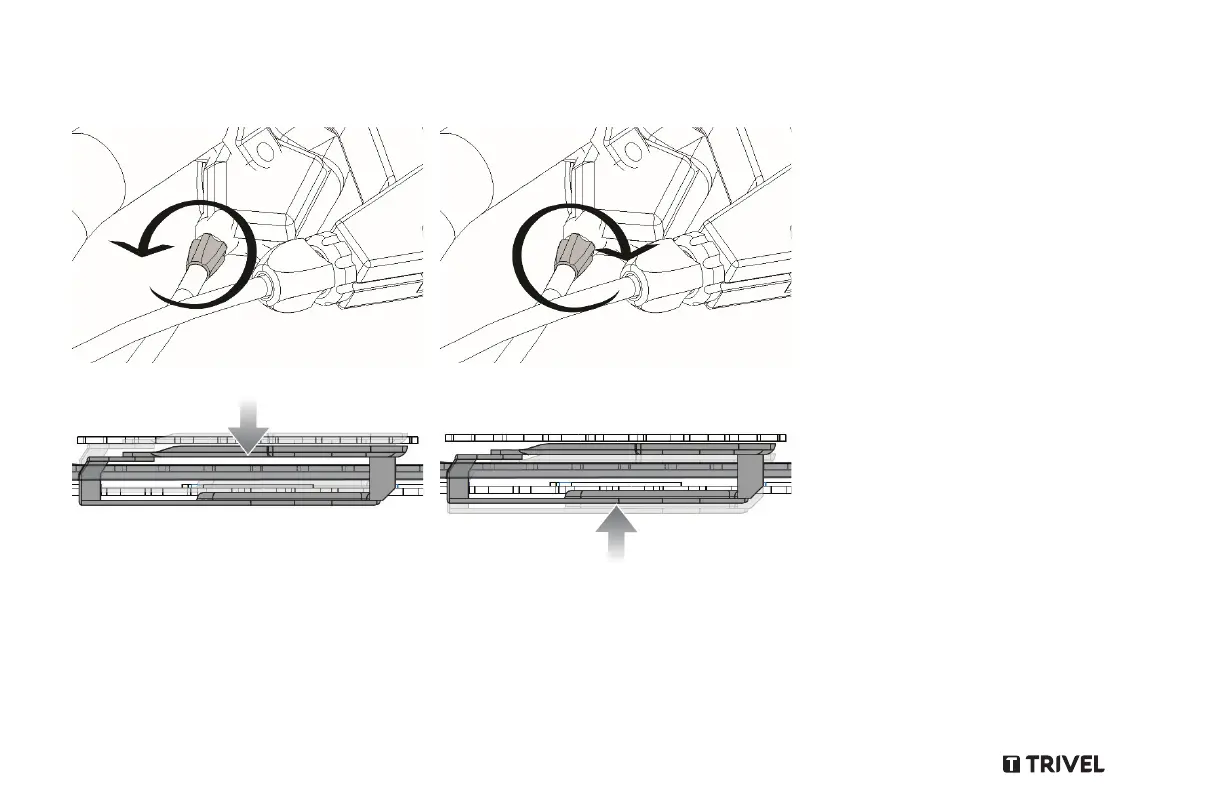 TRIVEL