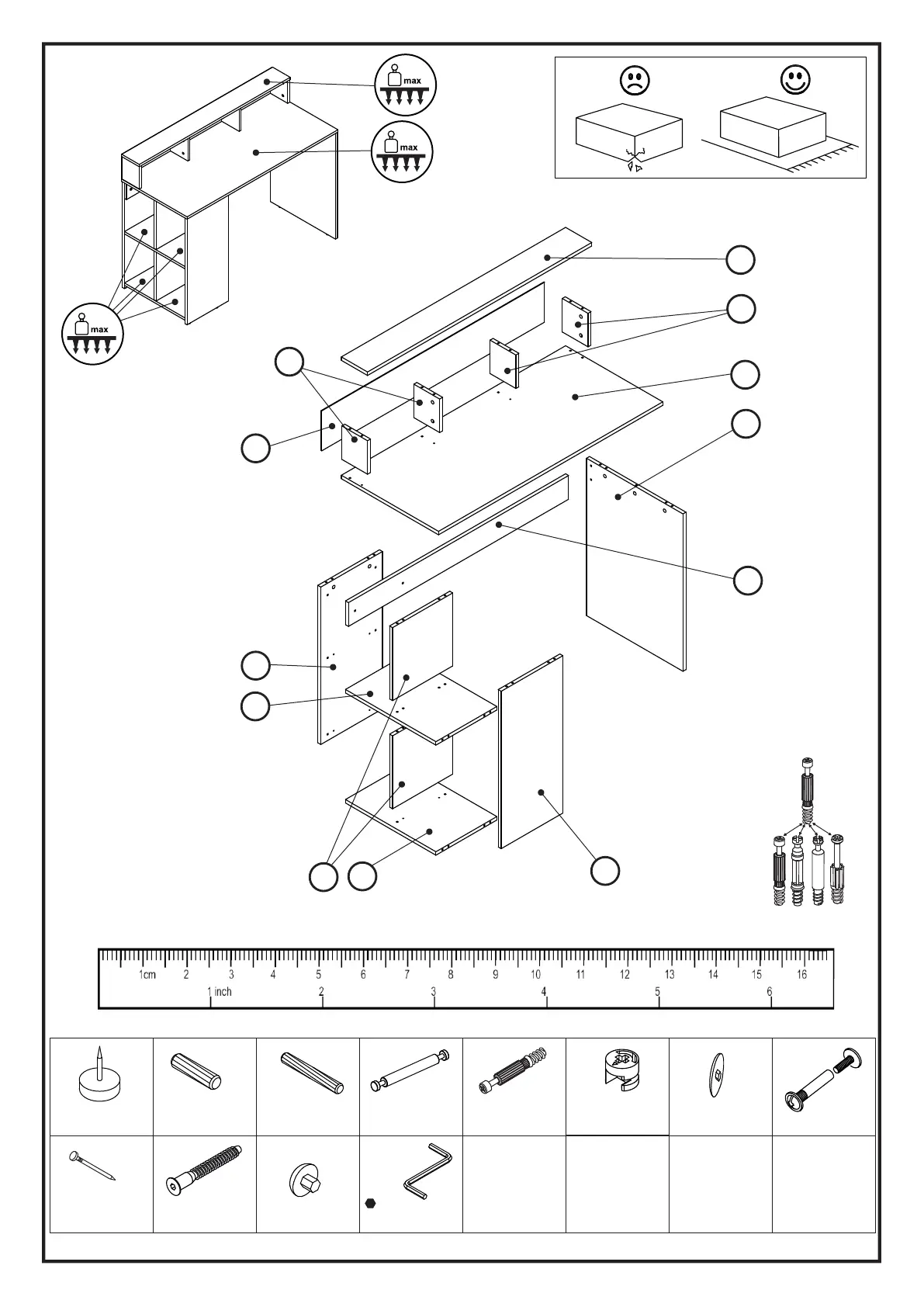 max

max

max

1cm 2 3 4 5 6 7 8 9 10 11 12 13 14 15 16

1 inch 2 3 4 5 6