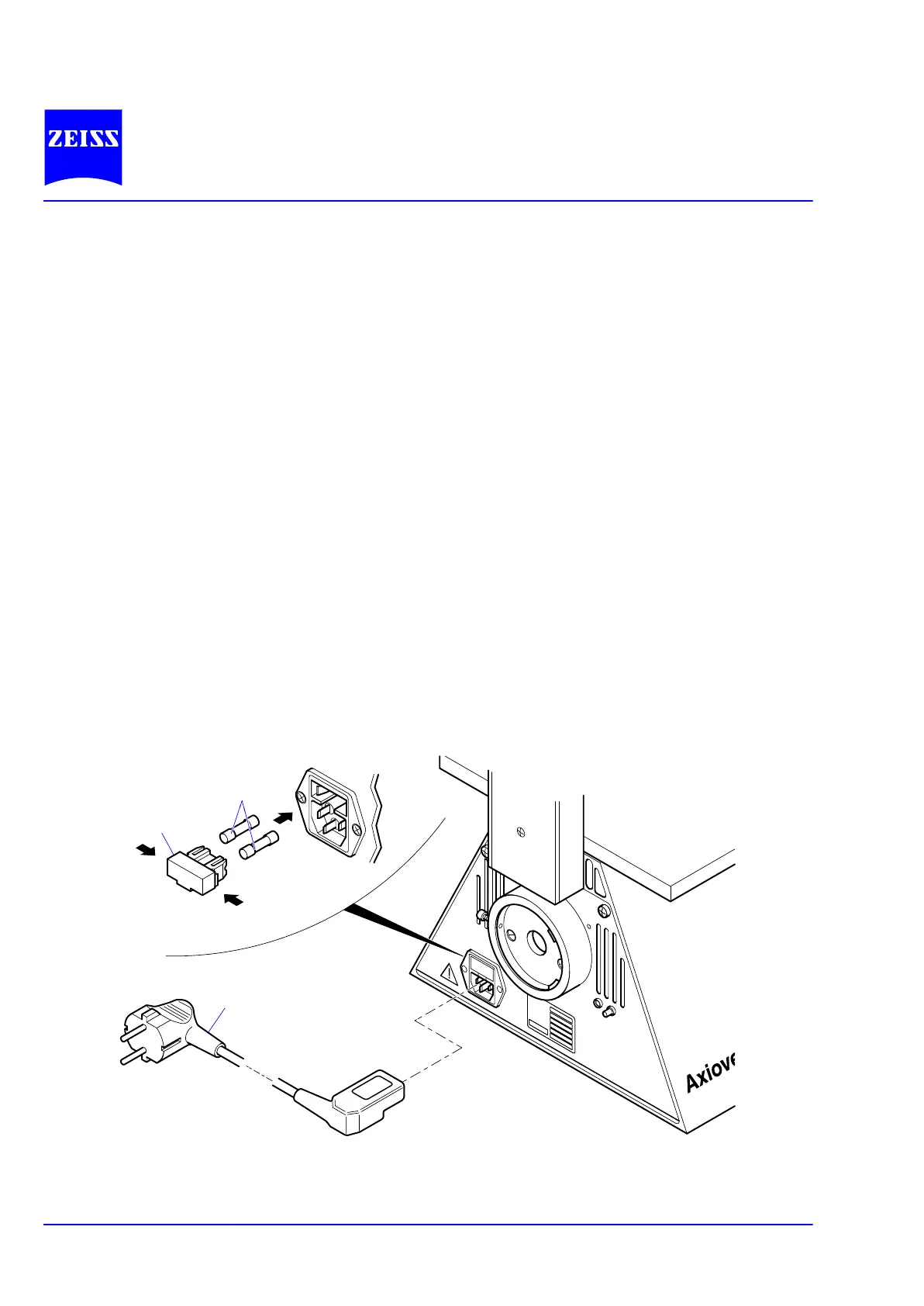 ZEISS

Axiove