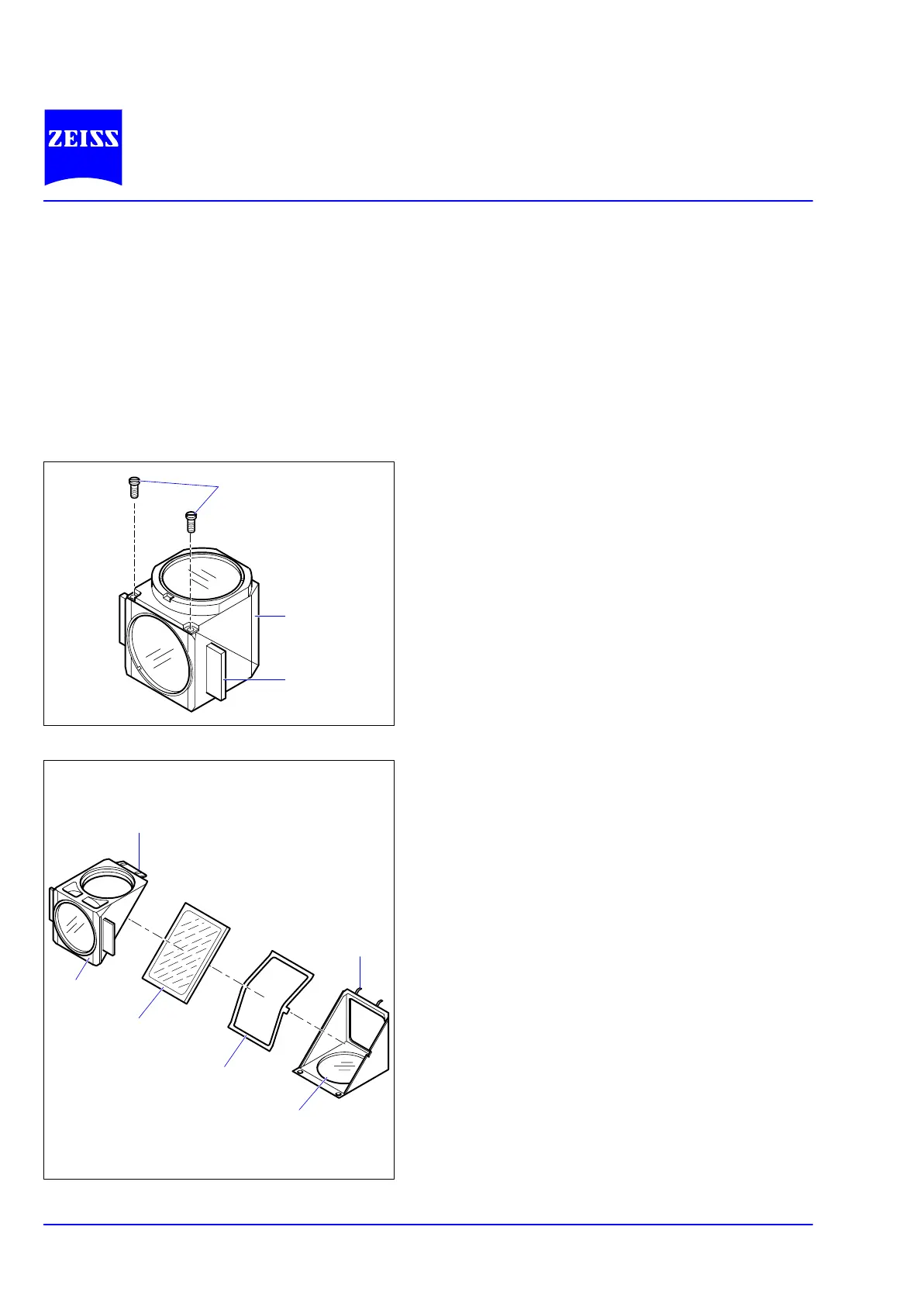 ZEISS