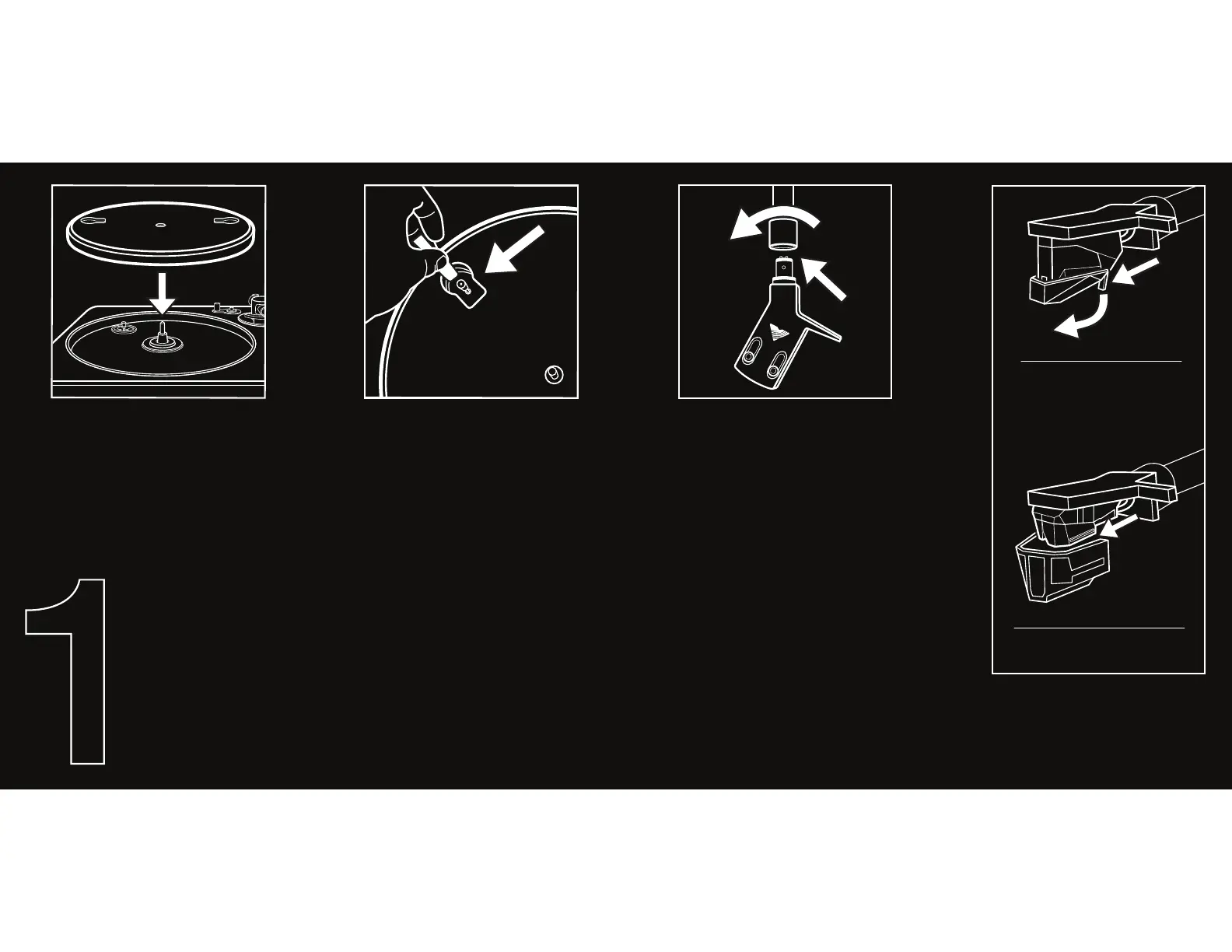 1